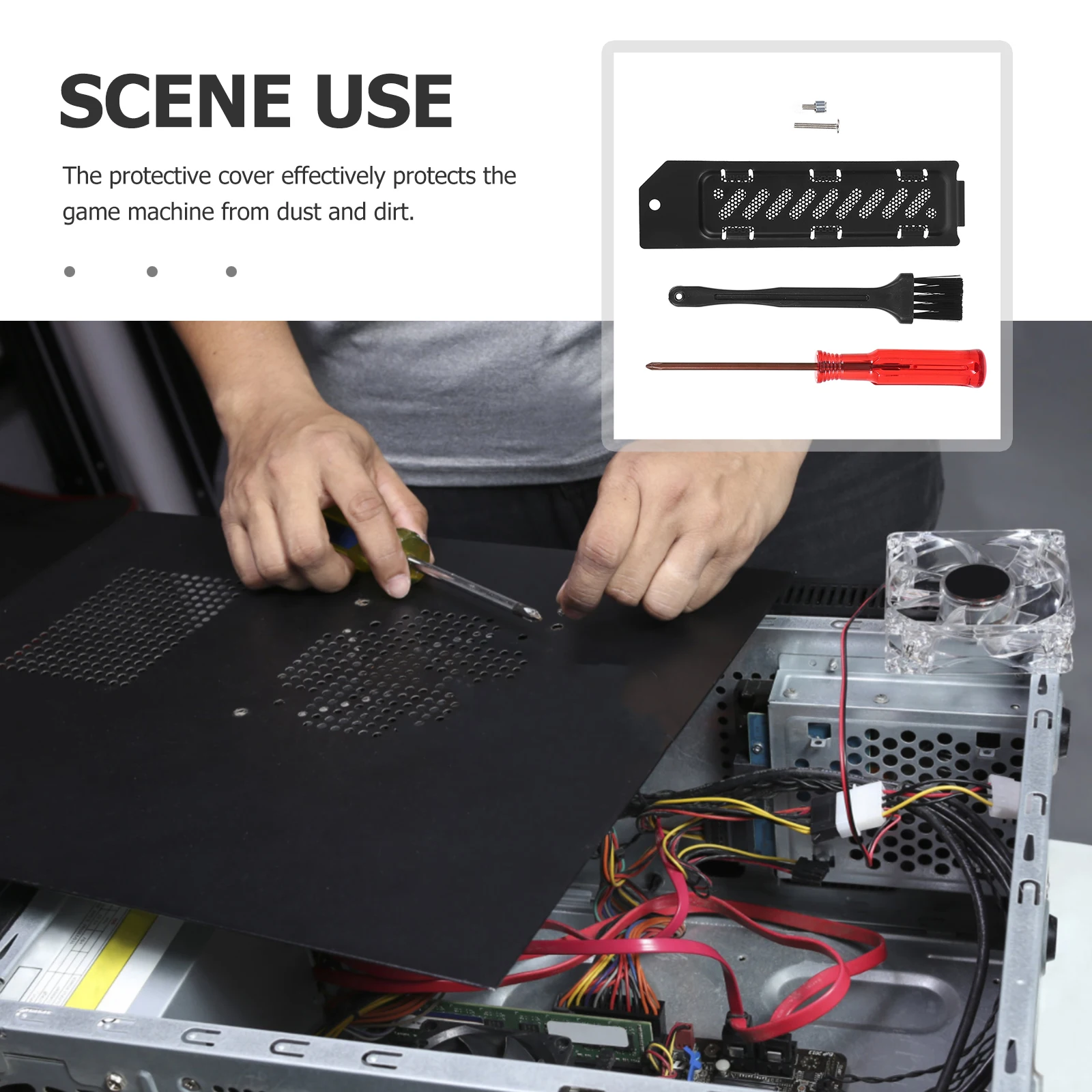 SCENE USE

The protective cover effectively protects the game machine from dust and dirt.