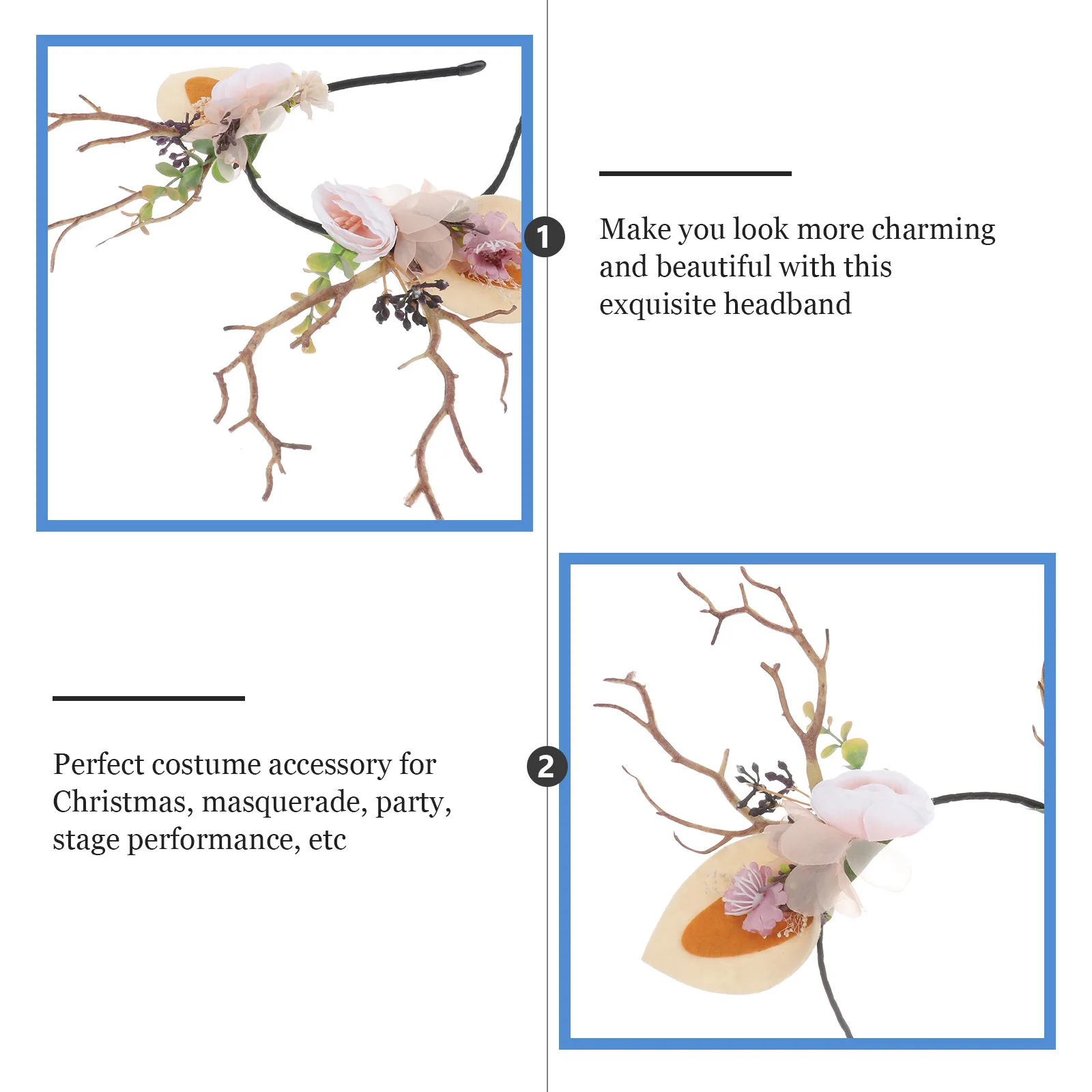 1

Make you look more charming and beautiful with this exquisite headband

2

Perfect costume accessory for Christmas, masquerade, party, stage performance, etc