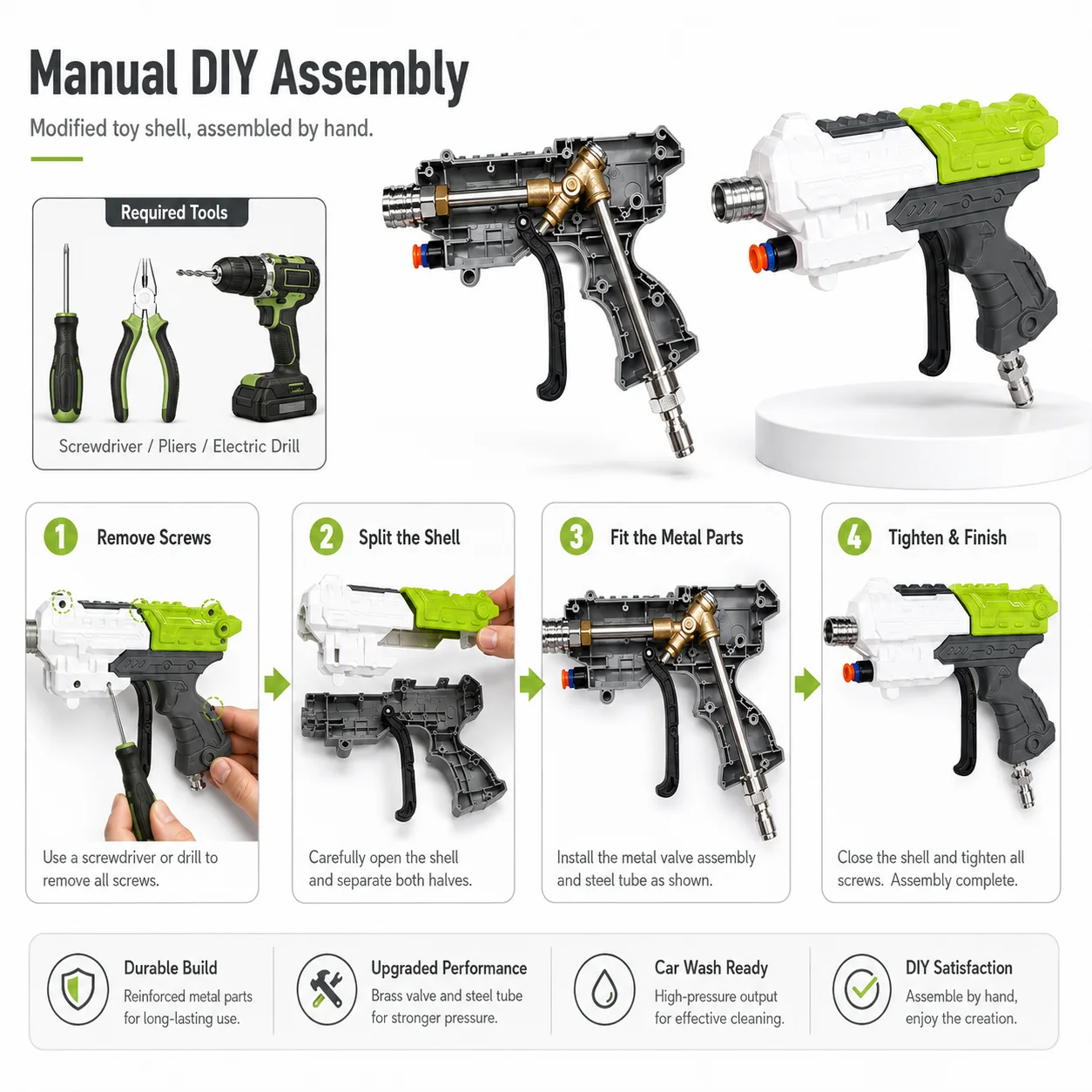 Manual DIY Assembly

Modified toy shell, assembled by hand.

Required Tools

Screwdriver / Pliers / Electric Drill

1 Remove Screws

Use a screwdriver or drill to remove all screws.

2 Split the Shell

Carefully open the shell and separate both halves.

3 Fit the Metal Parts

Install the metal valve assembly and steel tube as shown.

4 Tighten & Finish

Close the shell and tighten all screws. Assembly complete.

Durable Build
Reinforced metal parts for long-lasting use.

Upgraded Performance
Brass valve and steel tube for stronger pressure.

Car Wash Ready
High-pressure output for effective cleaning.

DIY Satisfaction
Assemble by hand, enjoy the creation.