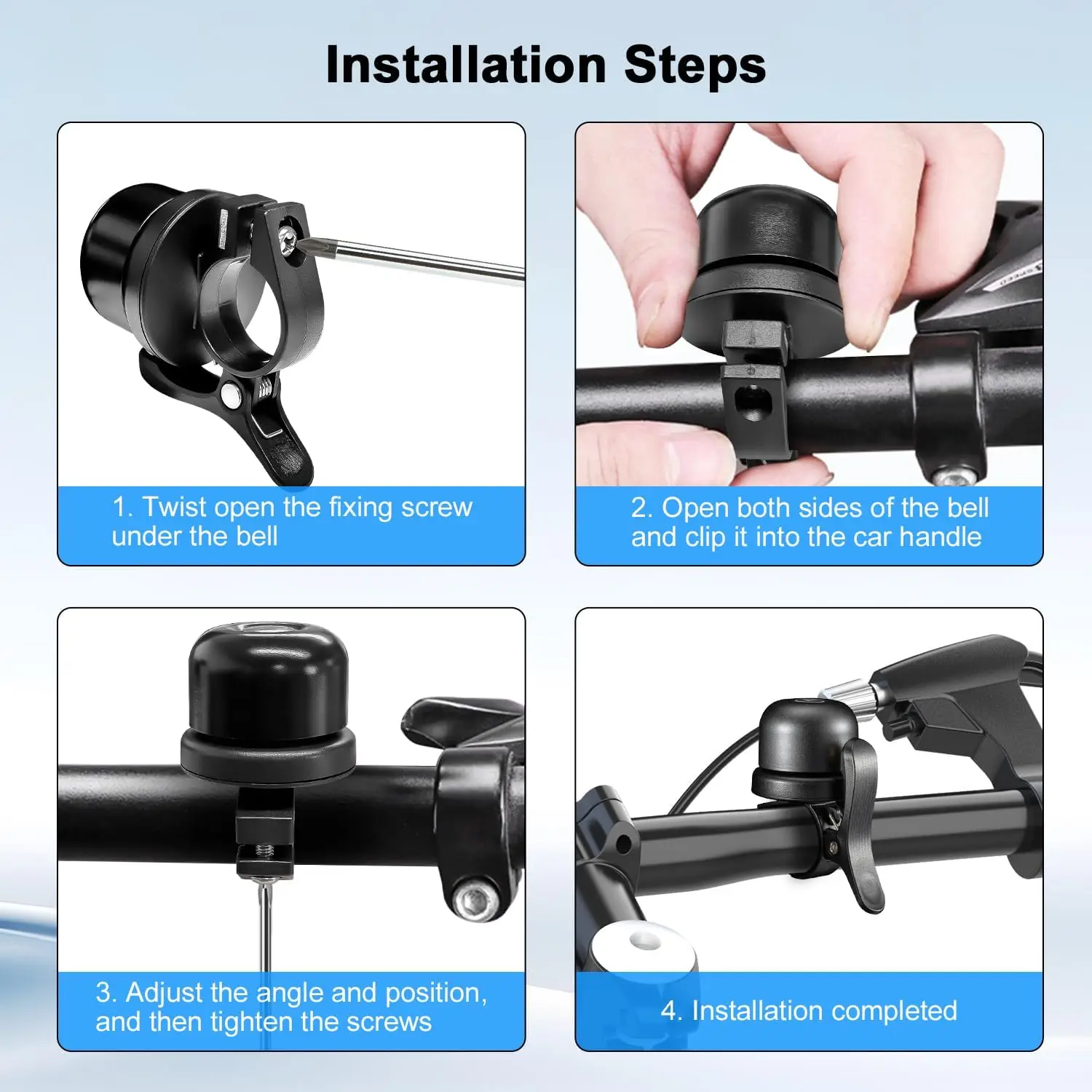 Installation Steps

1. Twist open the fixing screw under the bell

2. Open both sides of the bell and clip it into the car handle

3. Adjust the angle and position, and then tighten the screws

4. Installation completed