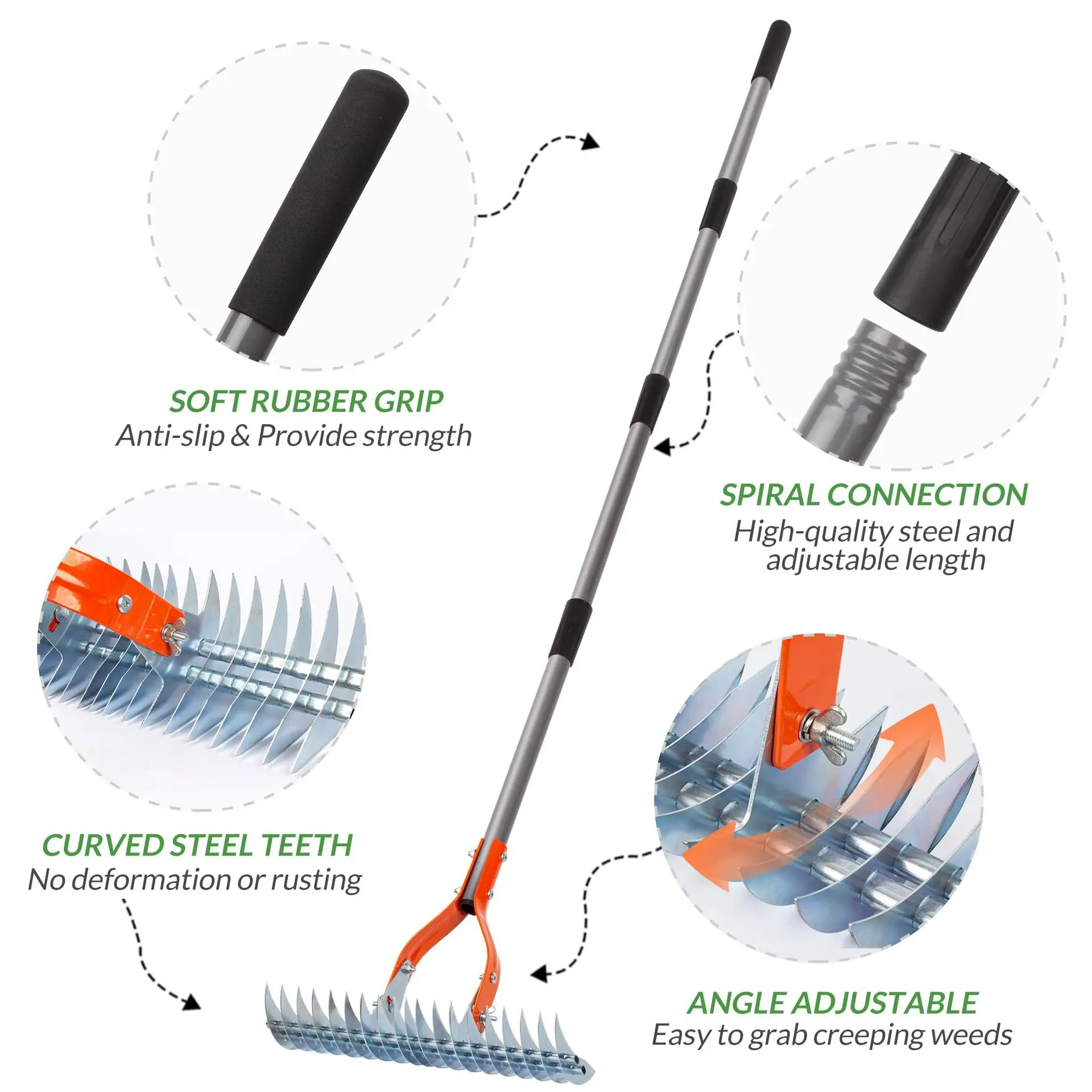 SOFT RUBBER GRIP
Anti-slip & Provide strength

SPIRAL CONNECTION
High-quality steel and adjustable length

CURVED STEEL TEETH
No deformation or rusting

ANGLE ADJUSTABLE
Easy to grab creeping weeds