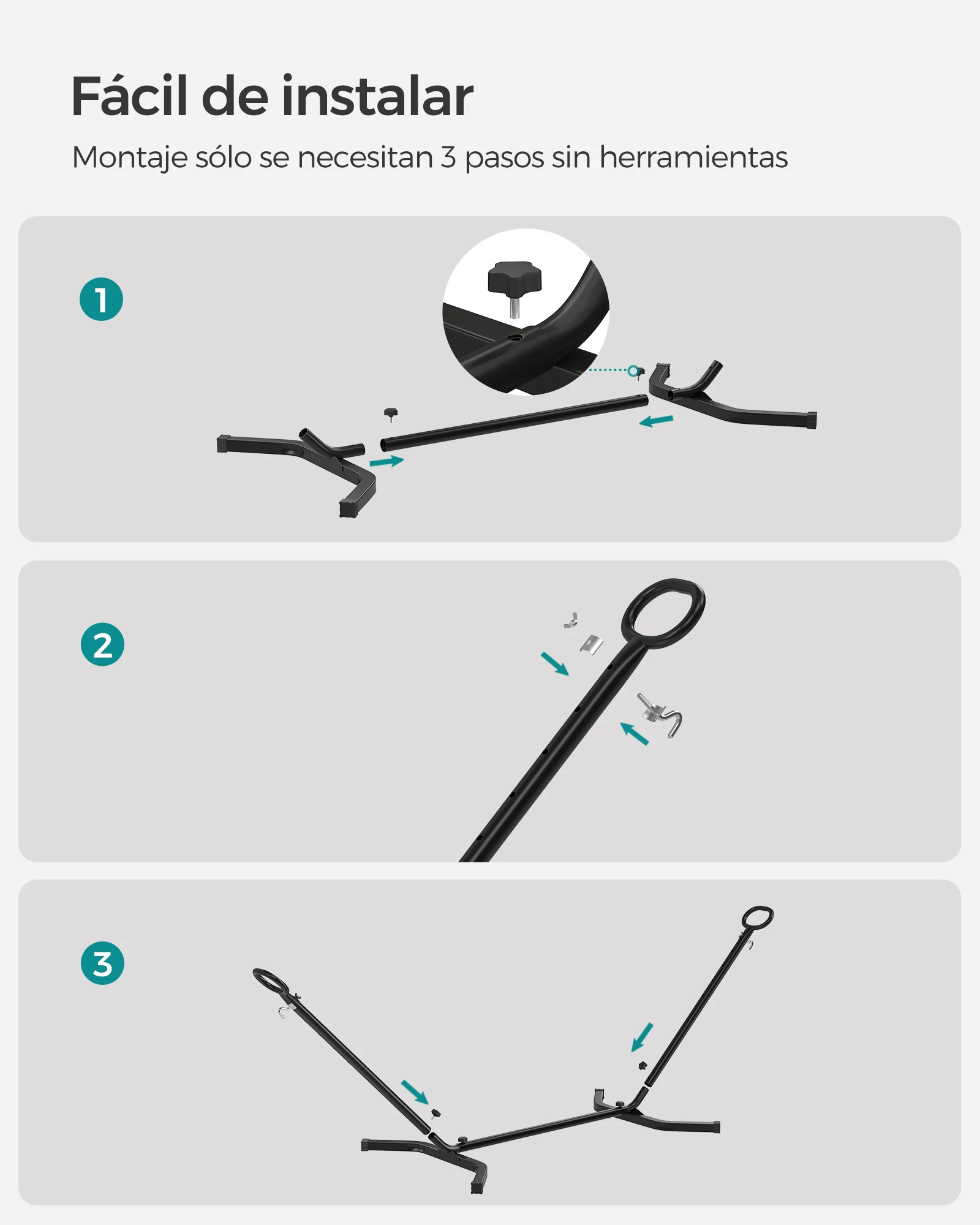 Fácil de instalar

Montaje sólo se necesitan 3 pasos sin herramientas

1

2

3