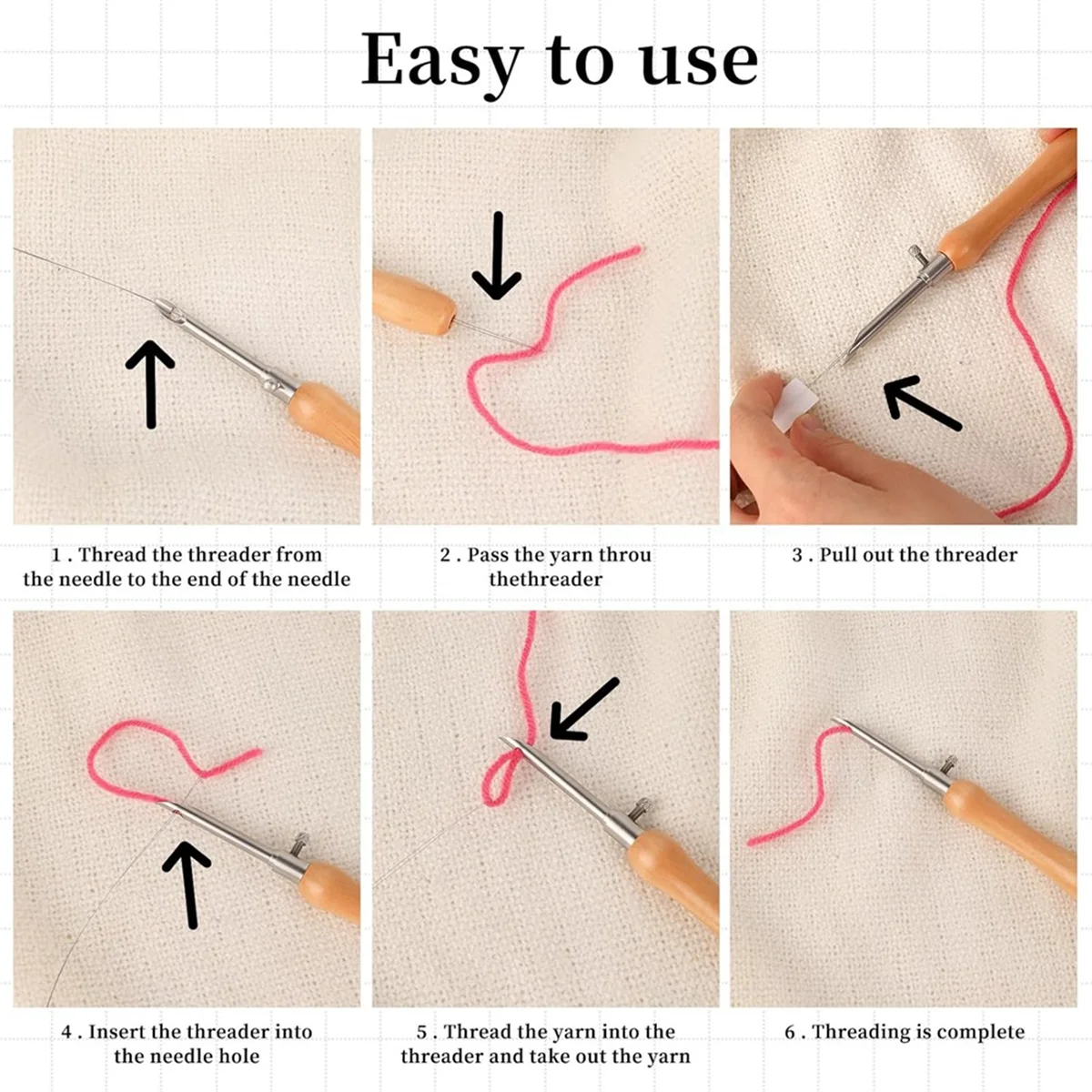 Easy to use

1 . Thread the threader from the needle to the end of the needle

2 . Pass the yarn throu thethreader

3 . Pull out the threader

4 . Insert the threader into the needle hole

5 . Thread the yarn into the threader and take out the yarn

6 . Threading is complete