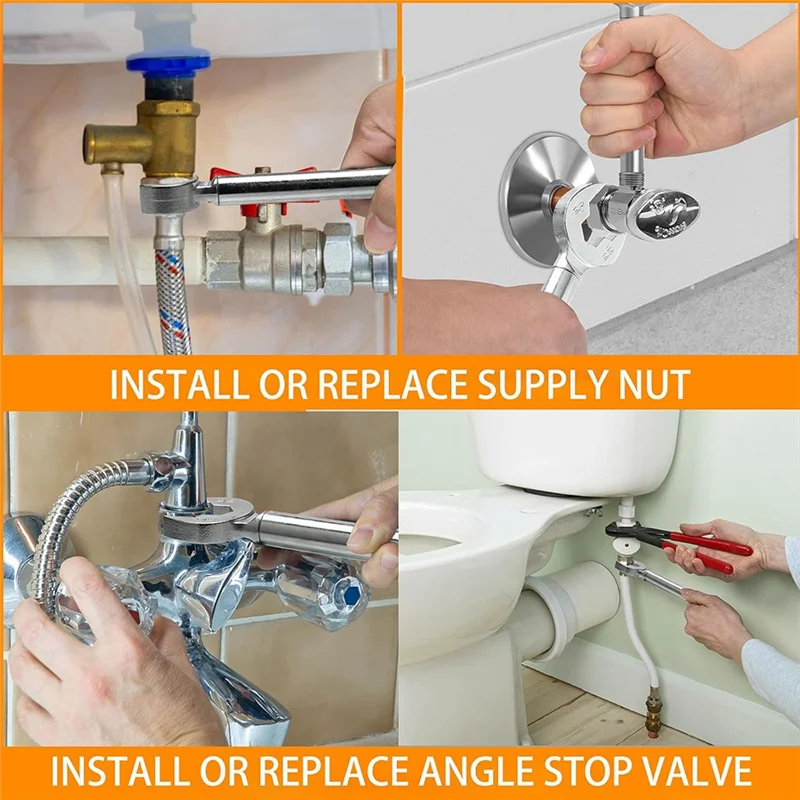 INSTALL OR REPLACE SUPPLY NUT

INSTALL OR REPLACE ANGLE STOP VALVE