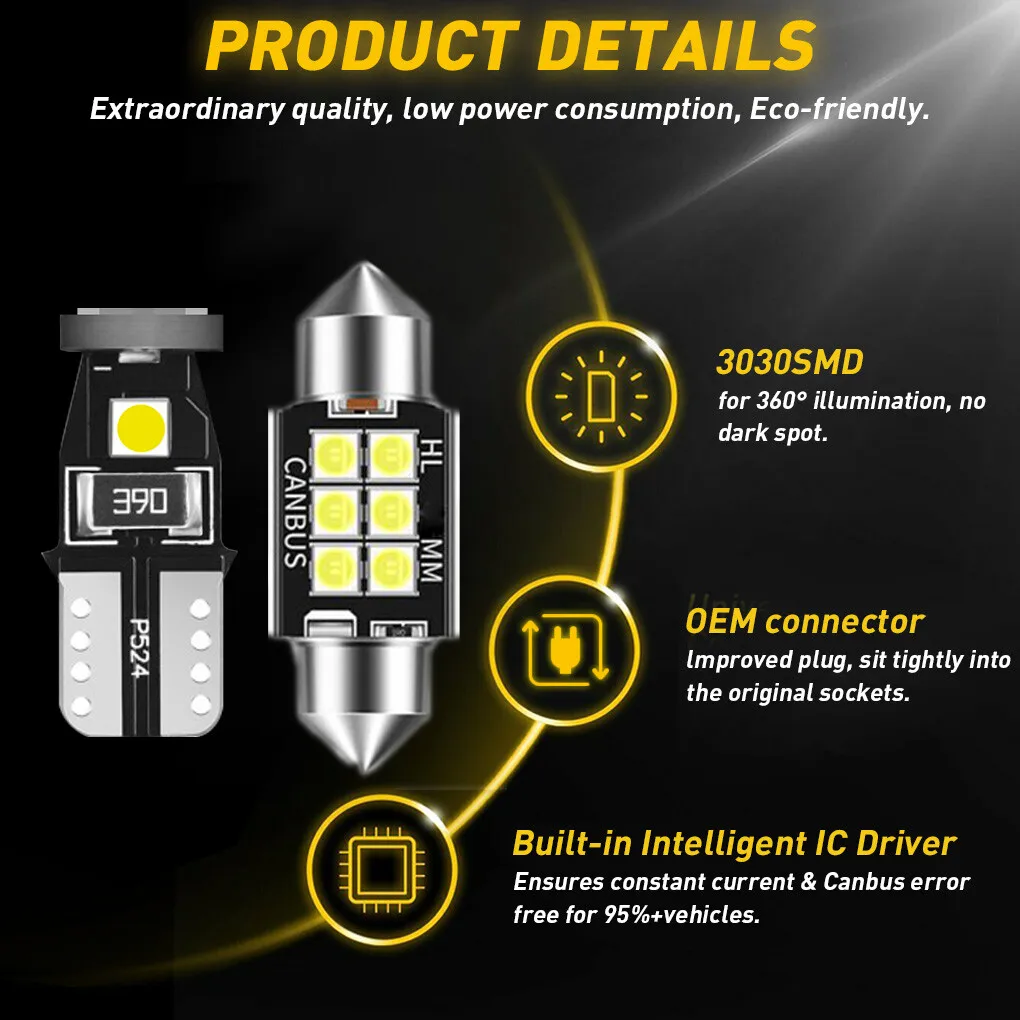 PRODUCT DETAILS
Extraordinary quality, low power consumption, Eco-friendly.

390

P524

CANBUS

HL

MM

3030SMD
for 360° illumination, no dark spot.

OEM connector
lmproved plug, sit tightly into the original sockets.

Built-in Intelligent IC Driver
Ensures constant current & Canbus error free for 95%+vehicles.