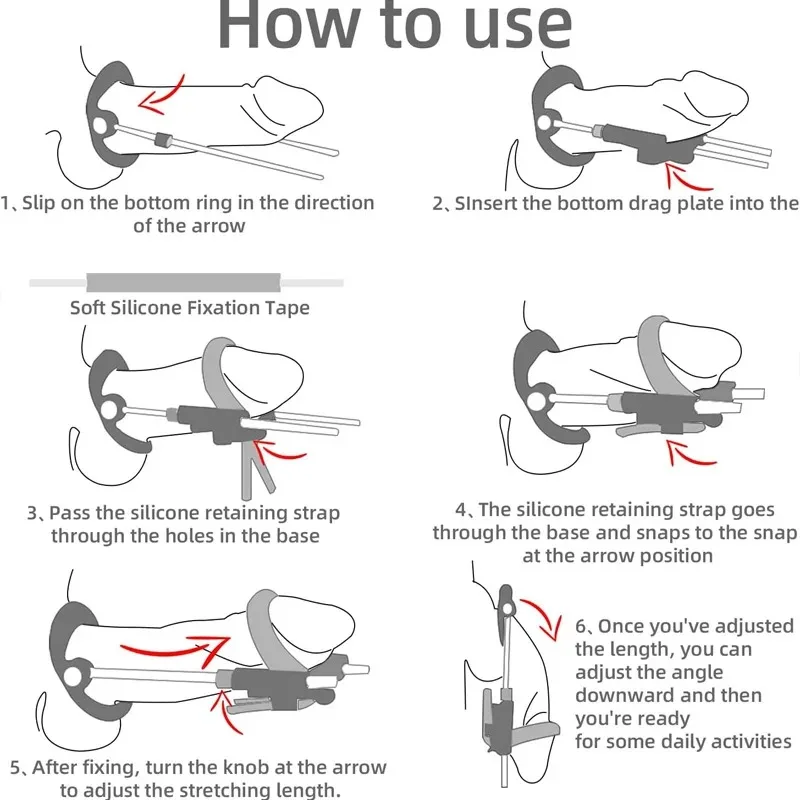 How to use

1、Slip on the bottom ring in the direction of the arrow

2、SInsert the bottom drag plate into the

Soft Silicone Fixation Tape

3、Pass the silicone retaining strap through the holes in the base

4、The silicone retaining strap goes through the base and snaps to the snap at the arrow position

5、After fixing, turn the knob at the arrow to adjust the stretching length.

6、Once you've adjusted the length, you can adjust the angle downward and then you're ready for some daily activities