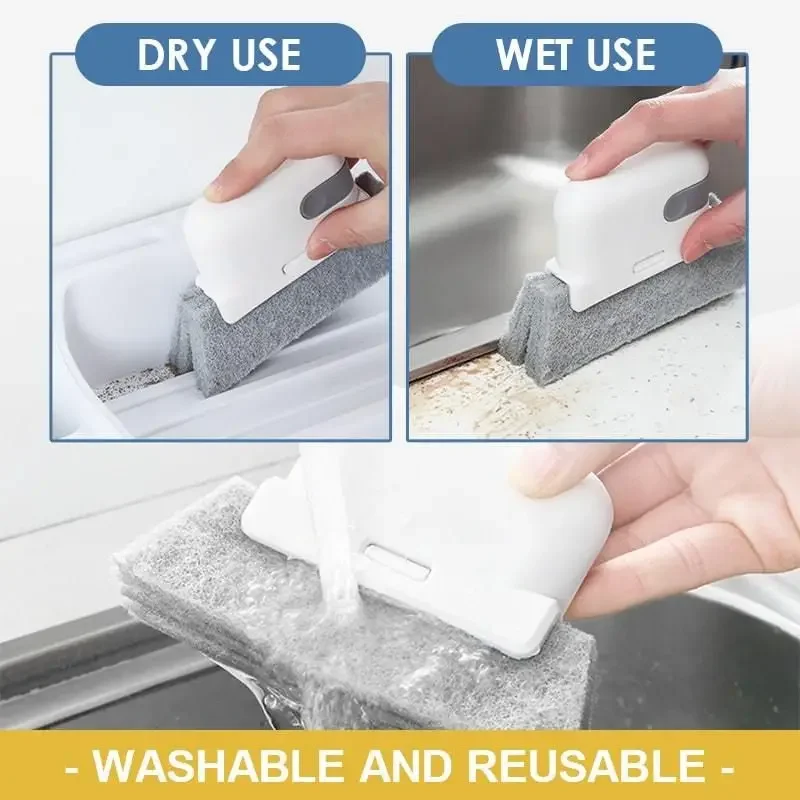 DRY USE

WET USE

- WASHABLE AND REUSABLE -