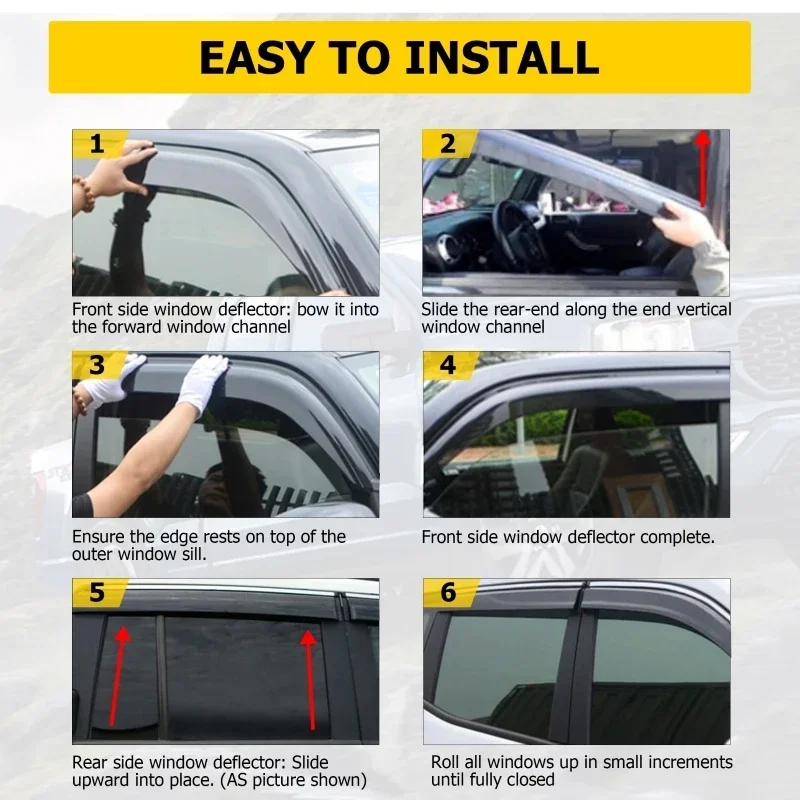 EASY TO INSTALL

1

Front side window deflector: bow it into the forward window channel

2

Slide the rear-end along the end vertical window channel

3

Ensure the edge rests on top of the outer window sill.

4

Front side window deflector complete.

5

Rear side window deflector: Slide upward into place. (AS picture shown)

6

Roll all windows up in small increments until fully closed