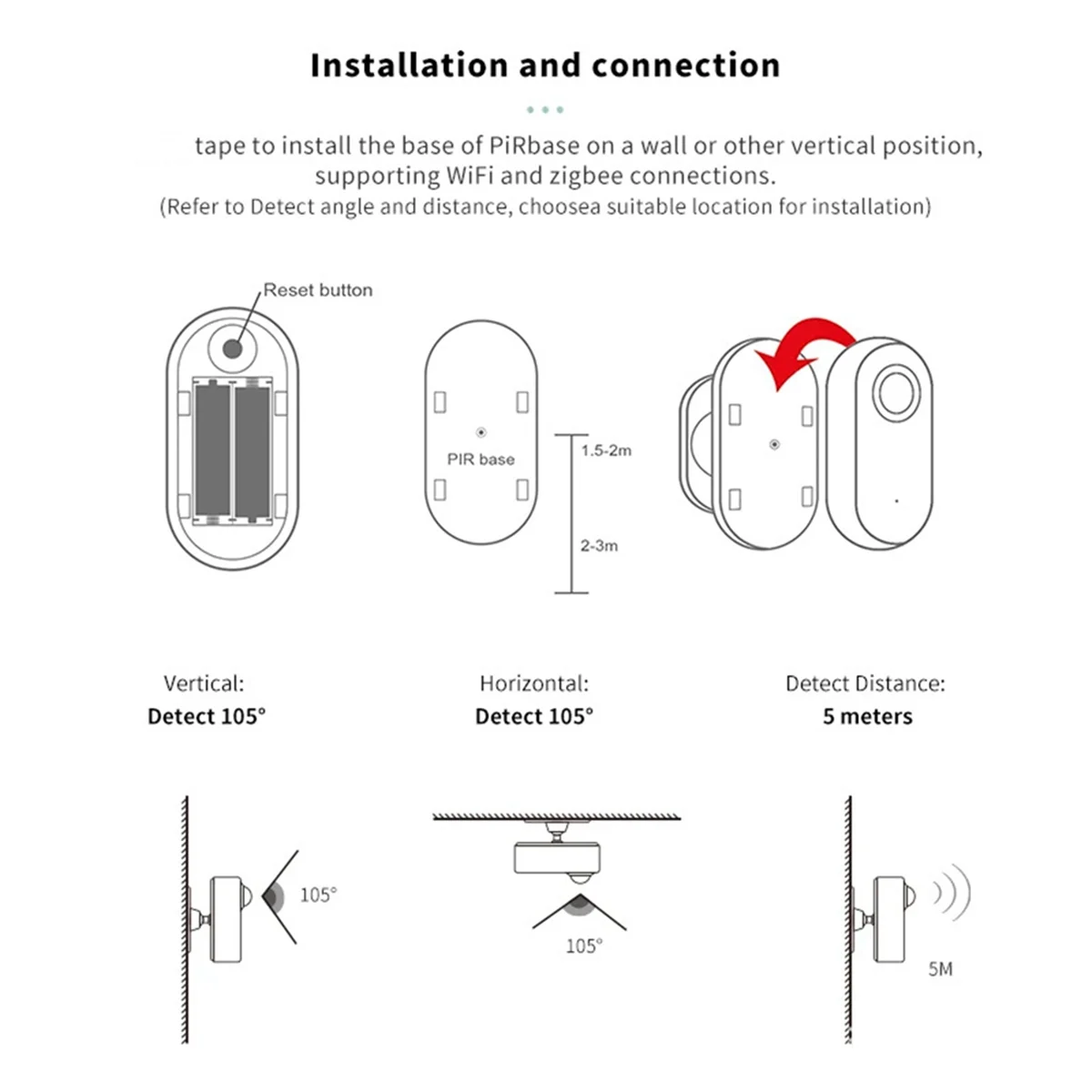 Installation and connection

tape to install the base of PiRbase on a wall or other vertical position, supporting WiFi and zigbee connections.
(Refer to Detect angle and distance, choosea suitable location for installation)

Reset button

PIR base

1.5-2m

2-3m

Vertical:
Detect 105°

Horizontal:
Detect 105°

Detect Distance:
5 meters

105°

105°

5M