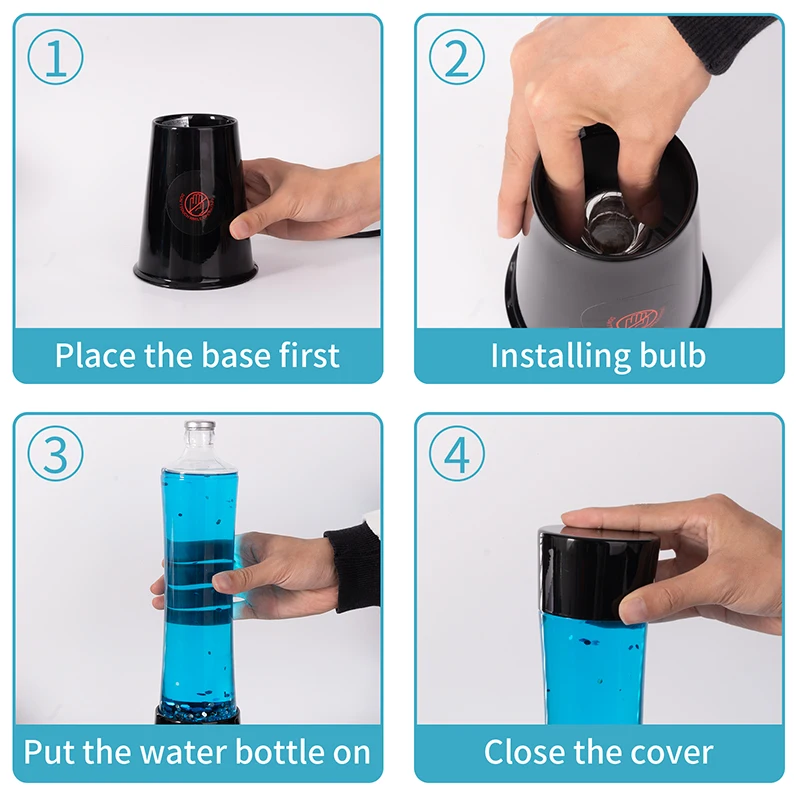 1
Place the base first

2
Installing bulb

3
Put the water bottle on

4
Close the cover