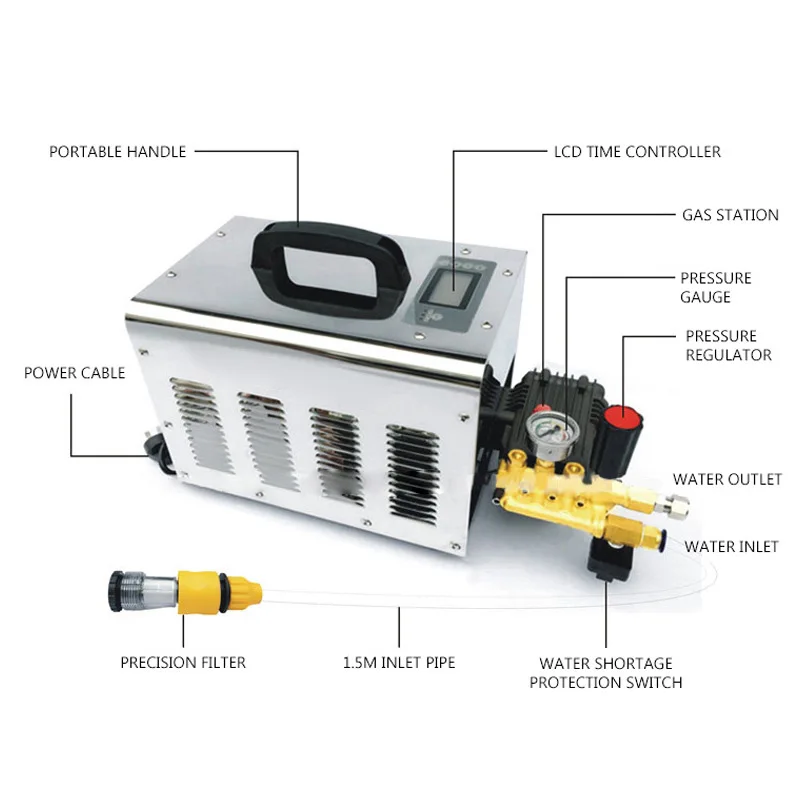 PORTABLE HANDLE

LCD TIME CONTROLLER

GAS STATION

PRESSURE GAUGE

PRESSURE REGULATOR

POWER CABLE

WATER OUTLET

WATER INLET

PRECISION FILTER

1.5M INLET PIPE

WATER SHORTAGE PROTECTION SWITCH