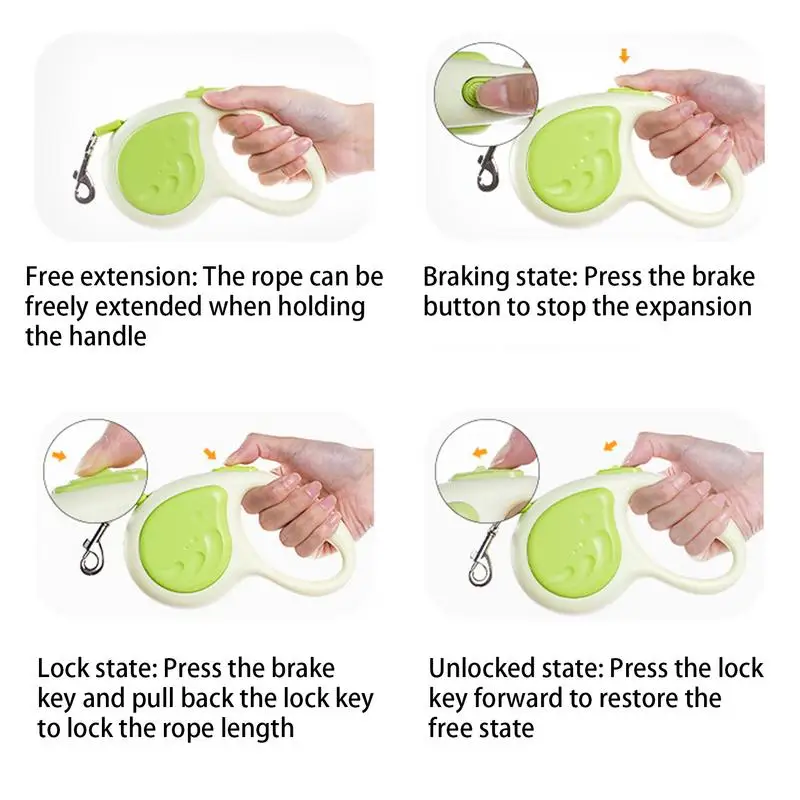 Free extension: The rope can be freely extended when holding the handle

Braking state: Press the brake button to stop the expansion

Lock state: Press the brake key and pull back the lock key to lock the rope length

Unlocked state: Press the lock key forward to restore the free state