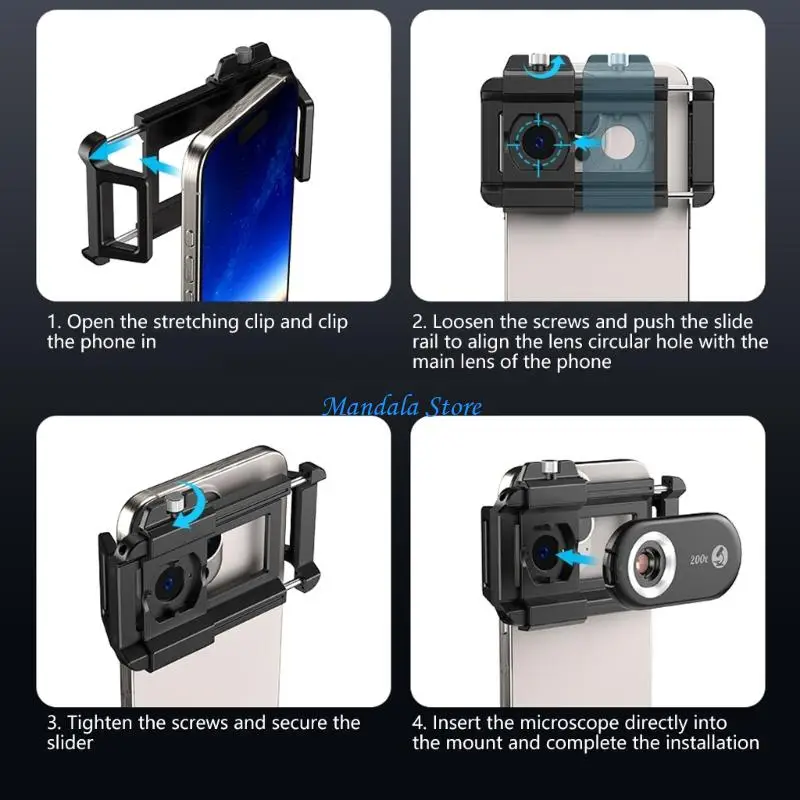 1. Open the stretching clip and clip the phone in

2. Loosen the screws and push the slide rail to align the lens circular hole with the main lens of the phone

Mandala Store

200x

3. Tighten the screws and secure the slider

4. Insert the microscope directly into the mount and complete the installation