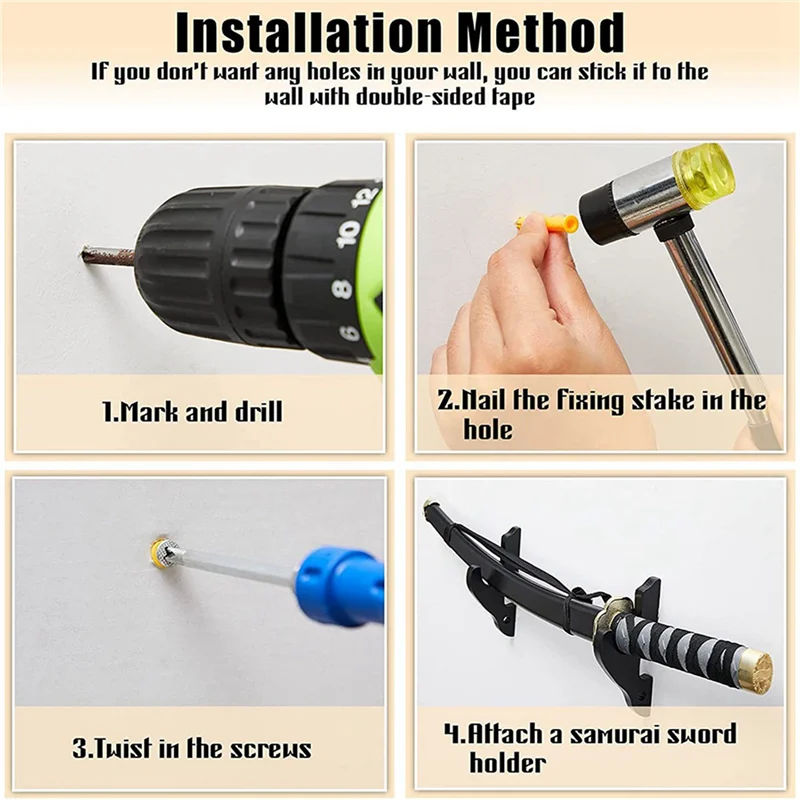 Installation Method

If you don't want any holes in your wall, you can stick it to the wall with double-sided tape

12
10
8
6

1.Mark and drill

2.Nail the fixing stake in the hole

3.Twist in the screws

4.Attach a samurai sword holder