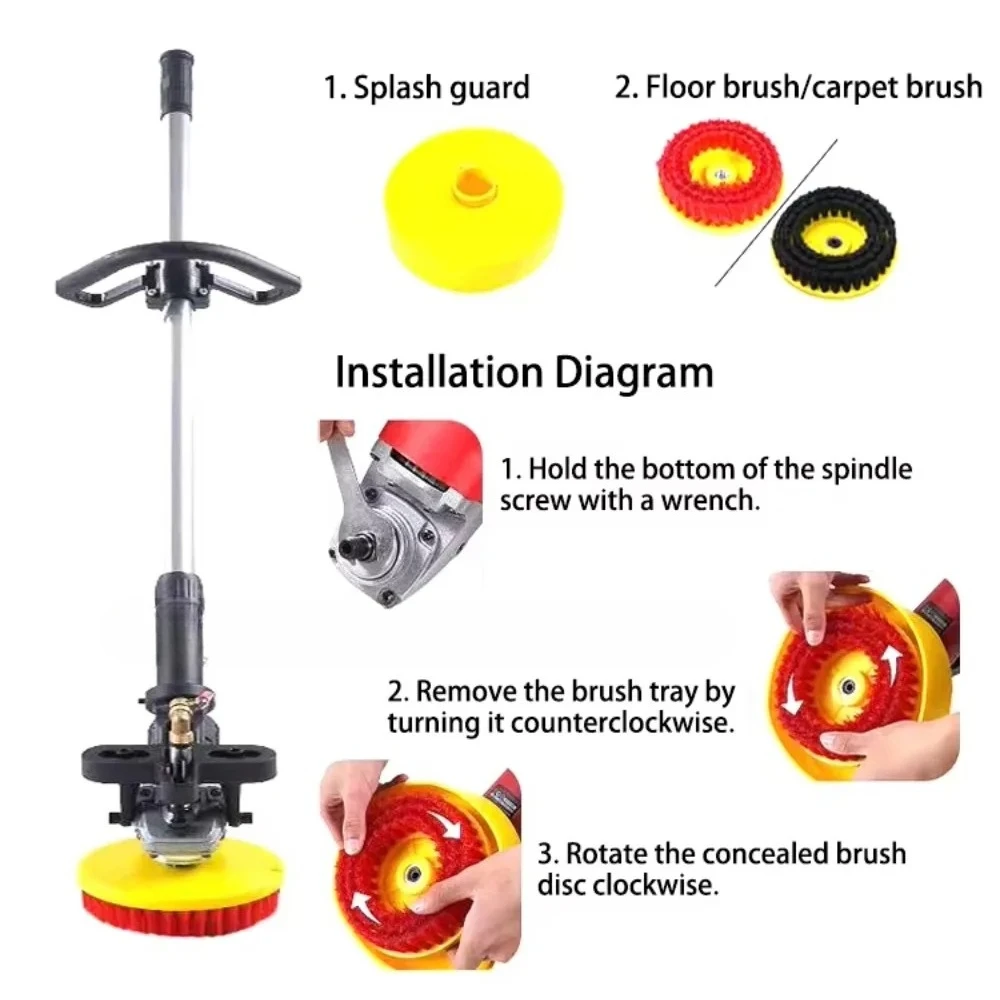 1. Splash guard

2. Floor brush/carpet brush

Installation Diagram

1. Hold the bottom of the spindle screw with a wrench.

2. Remove the brush tray by turning it counterclockwise.

3. Rotate the concealed brush disc clockwise.