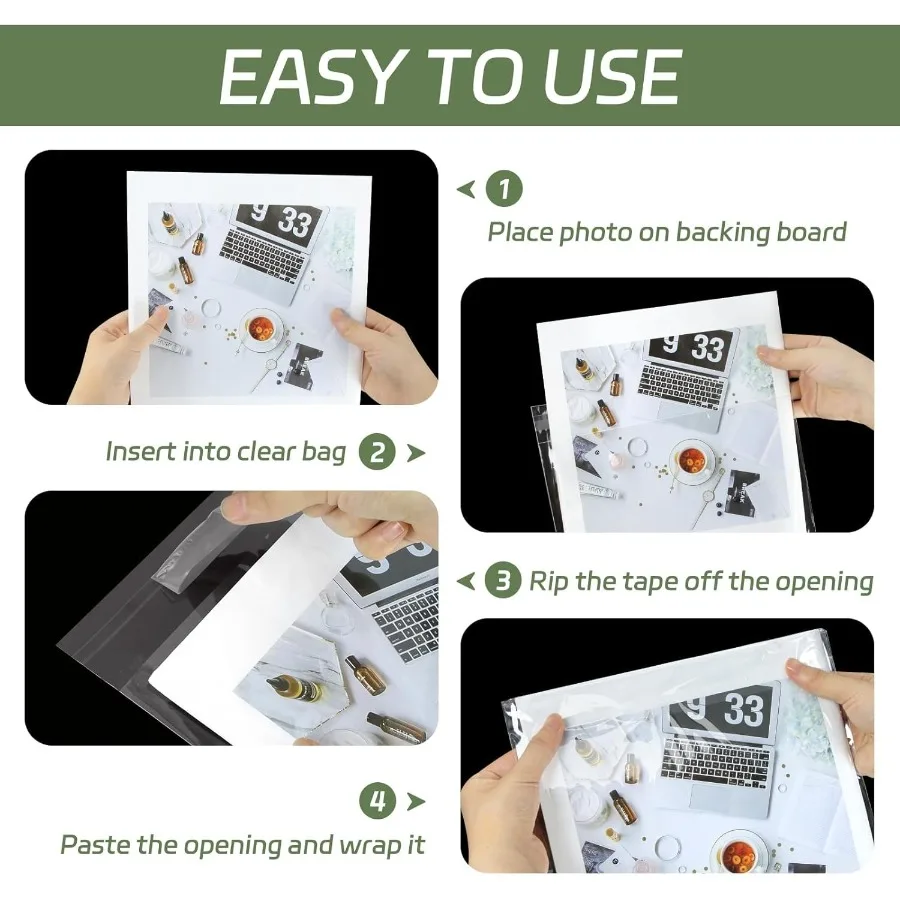 EASY TO USE

1
Place photo on backing board

Insert into clear bag 2

3 Rip the tape off the opening

4
Paste the opening and wrap it