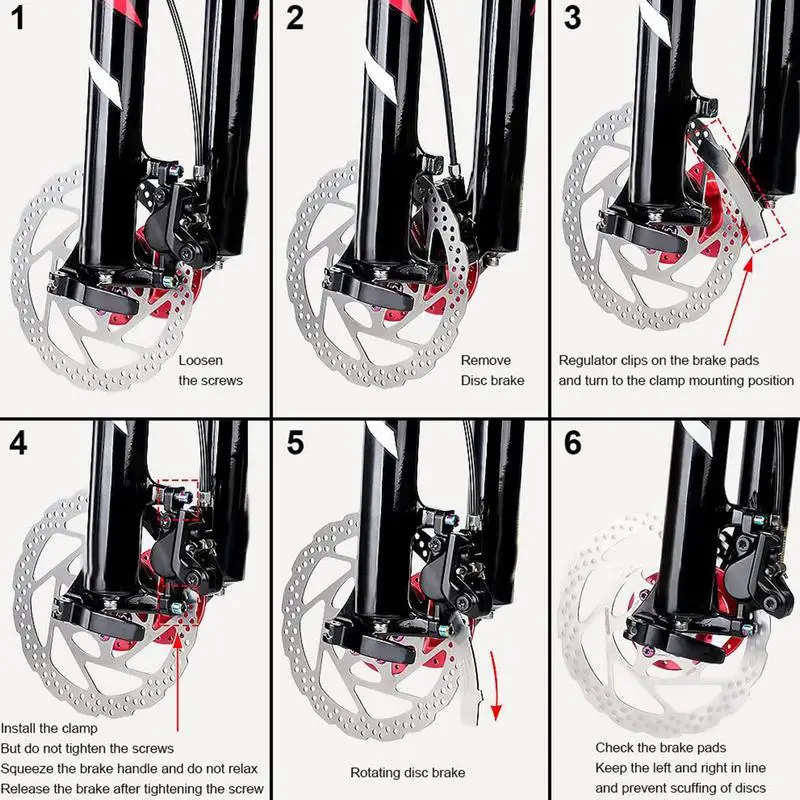 1

Loosen the screws

2

Remove Disc brake

3

Regulator clips on the brake pads and turn to the clamp mounting position

4

Install the clamp
But do not tighten the screws
Squeeze the brake handle and do not relax
Release the brake after tightening the screw

5

Rotating disc brake

6

Check the brake pads
Keep the left and right in line
and prevent scuffing of discs