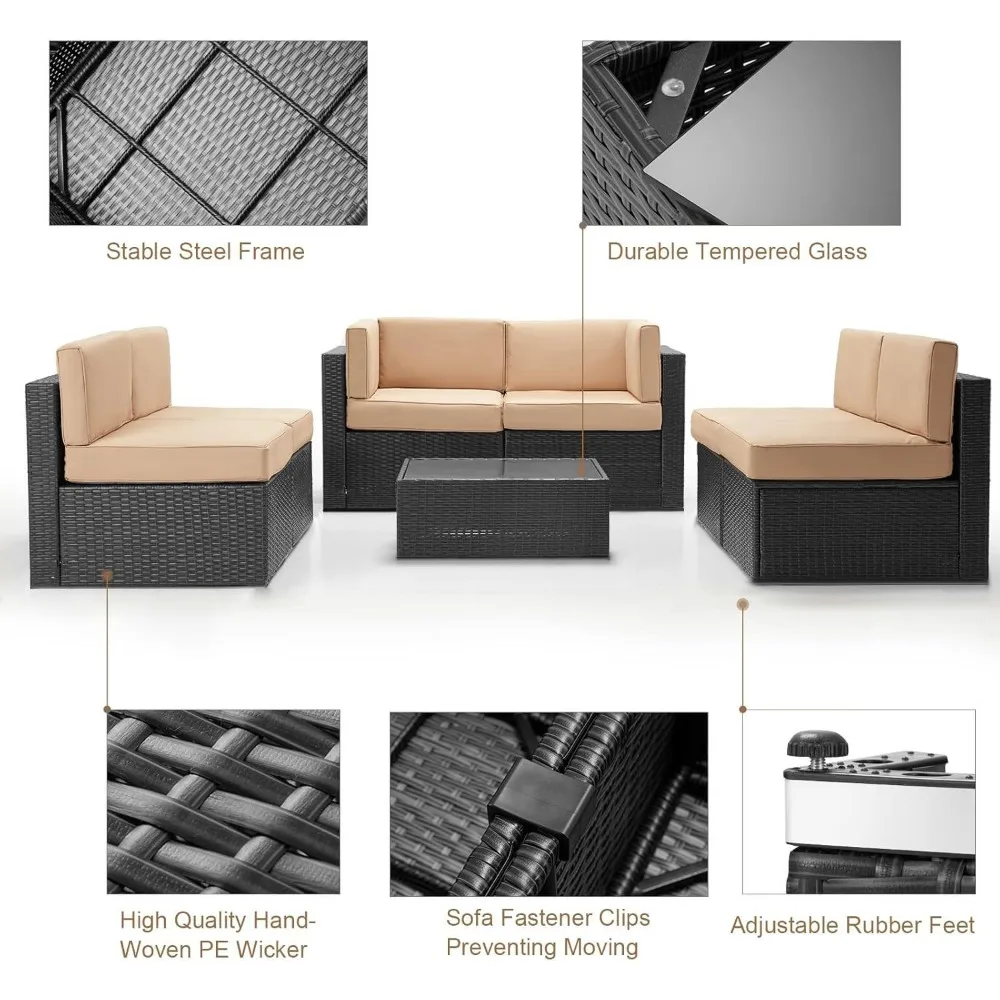 Stable Steel Frame

Durable Tempered Glass

High Quality Hand-Woven PE Wicker

Sofa Fastener Clips Preventing Moving

Adjustable Rubber Feet