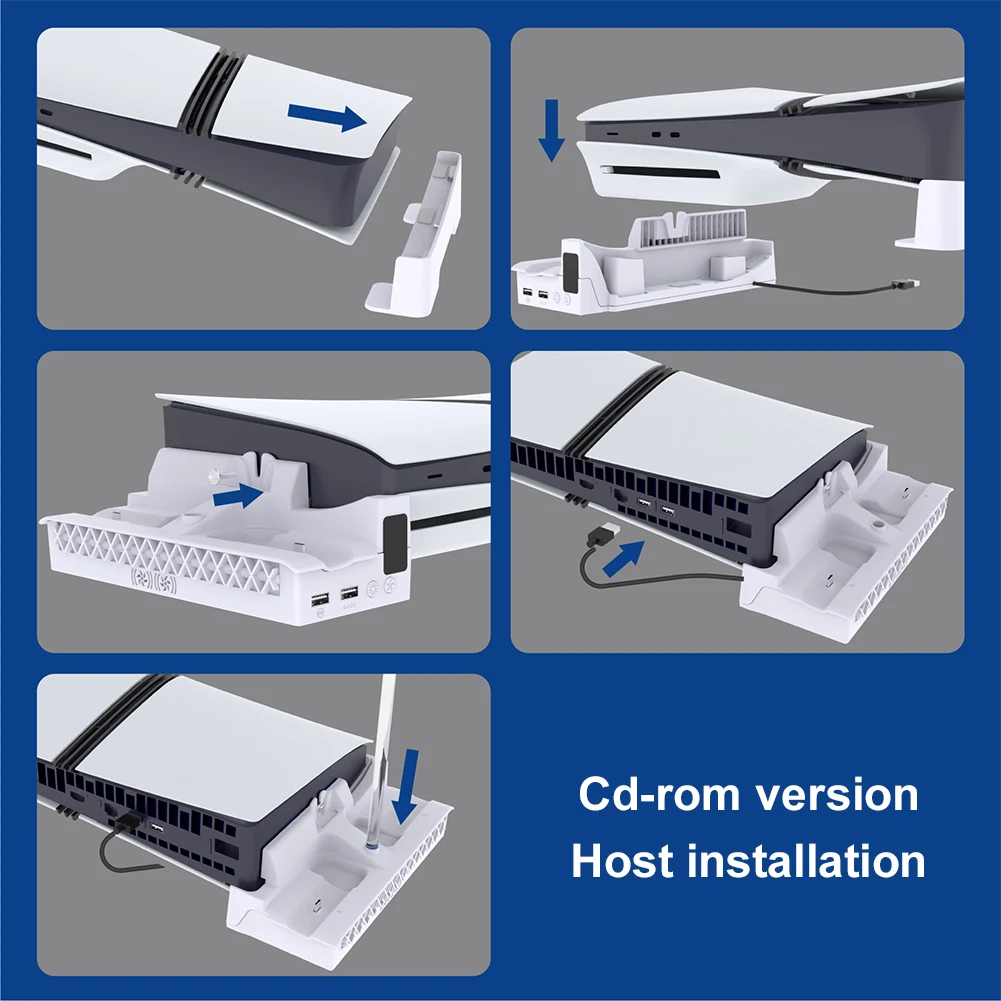 Cd-rom version
Host installation