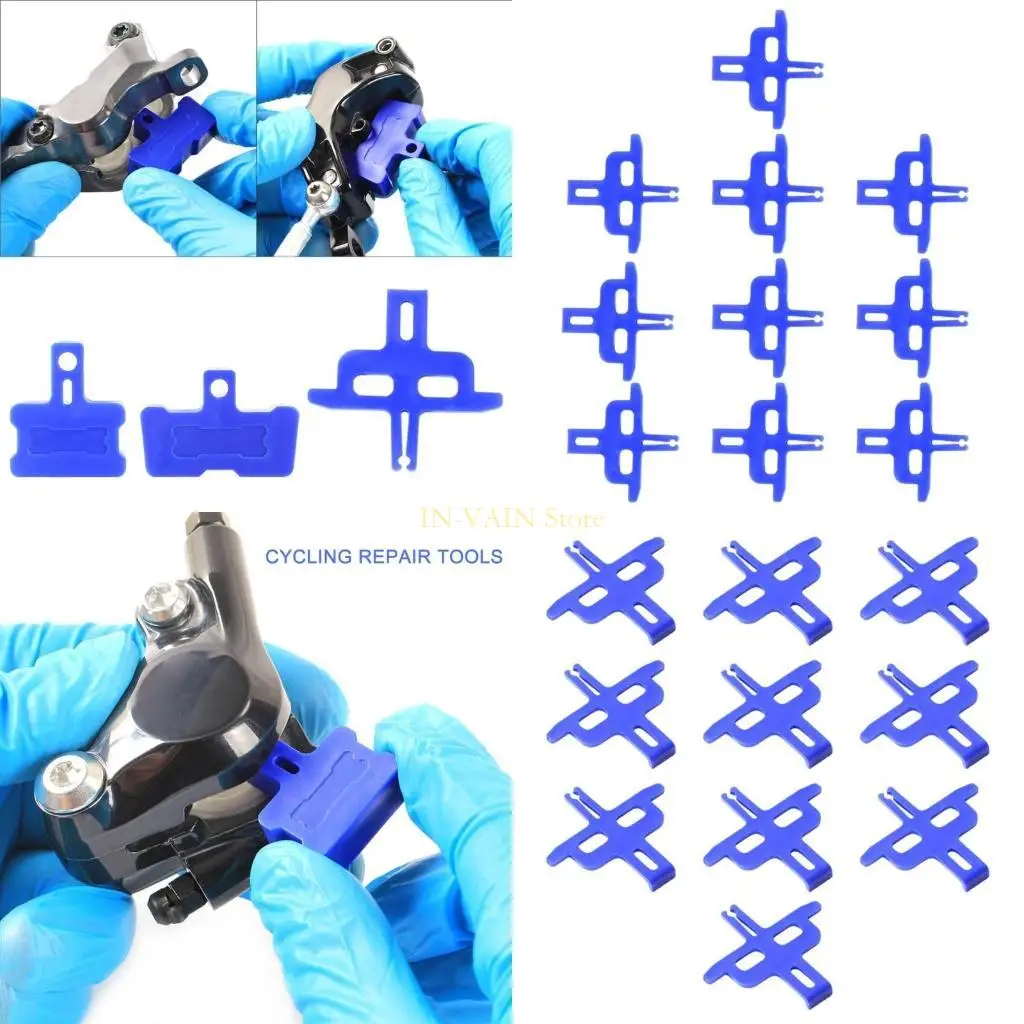 IN-VAIN Store

CYCLING REPAIR TOOLS