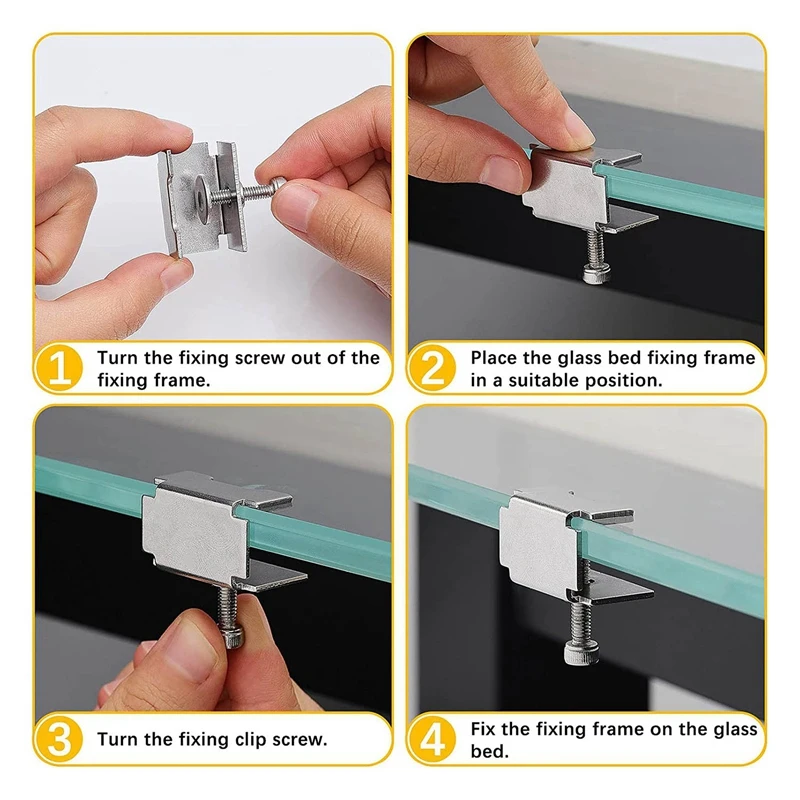 1 Turn the fixing screw out of the fixing frame.

2 Place the glass bed fixing frame in a suitable position.

3 Turn the fixing clip screw.

4 Fix the fixing frame on the glass bed.