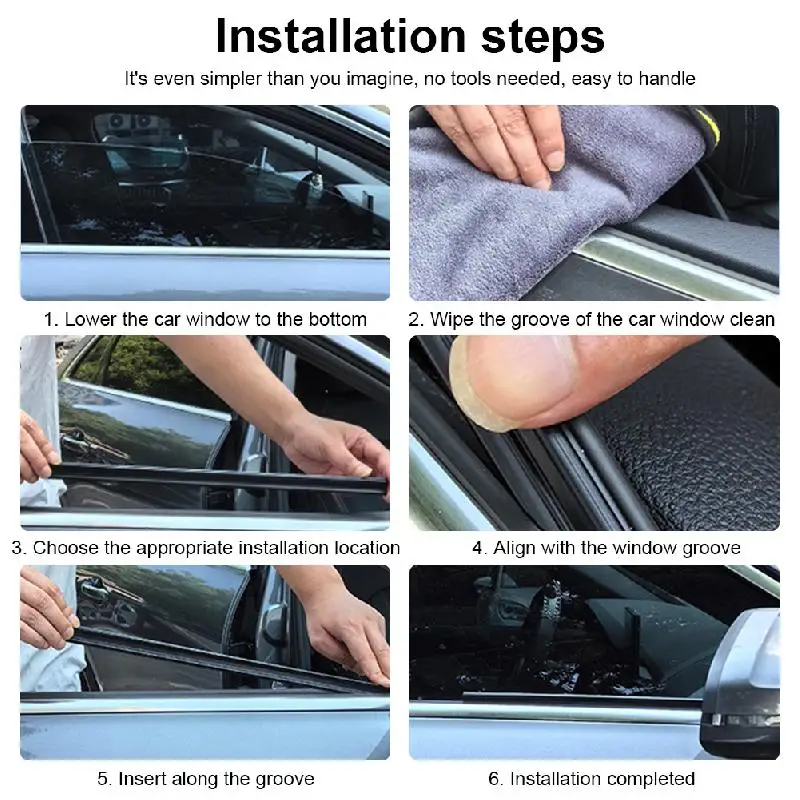 Installation steps

It's even simpler than you imagine, no tools needed, easy to handle

1. Lower the car window to the bottom

2. Wipe the groove of the car window clean

3. Choose the appropriate installation location

4. Align with the window groove

5. Insert along the groove

6. Installation completed