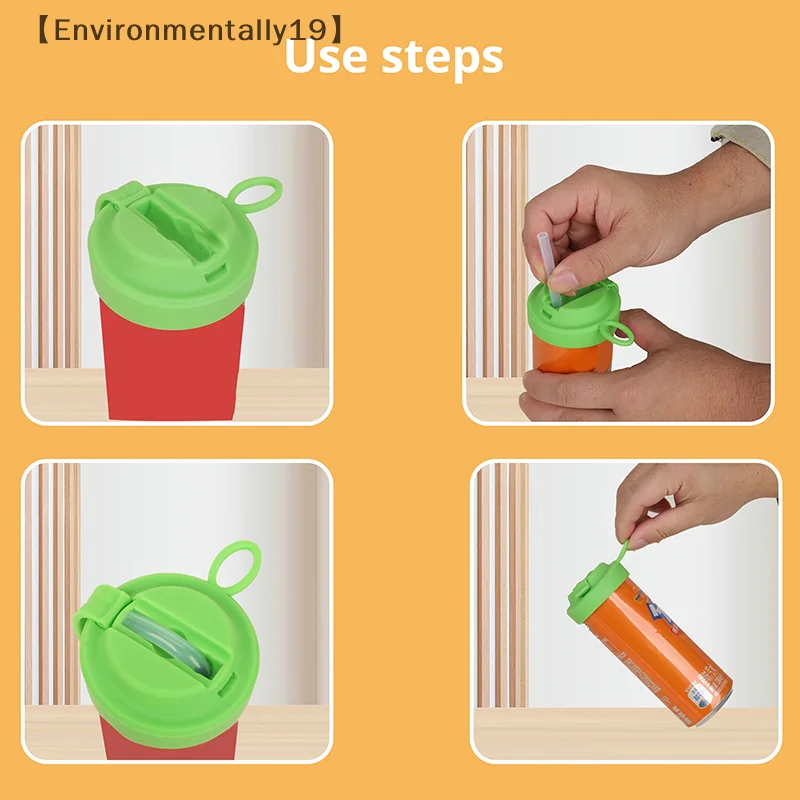 【Environmentally19】
Use steps