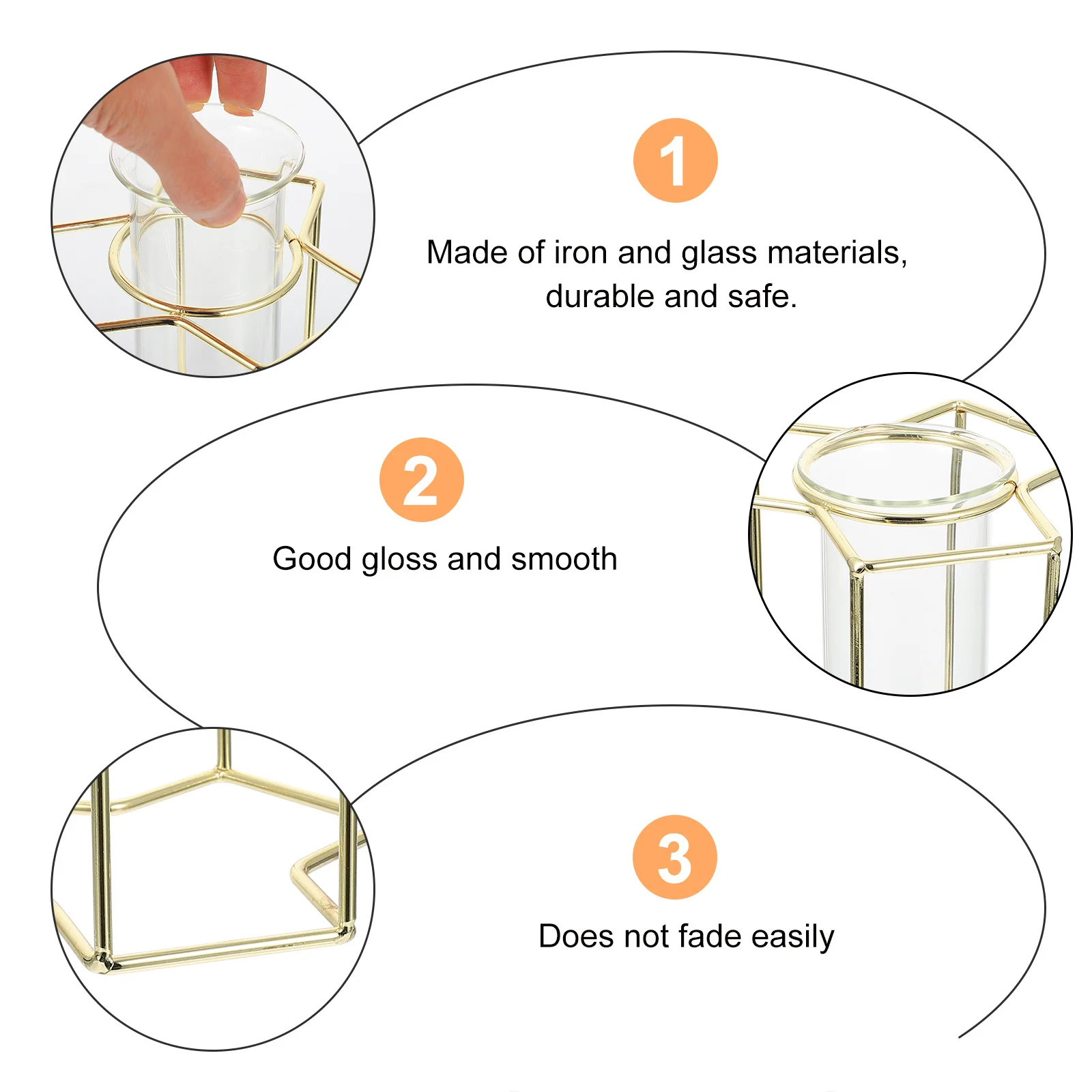 1

Made of iron and glass materials, durable and safe.

2

Good gloss and smooth

3

Does not fade easily