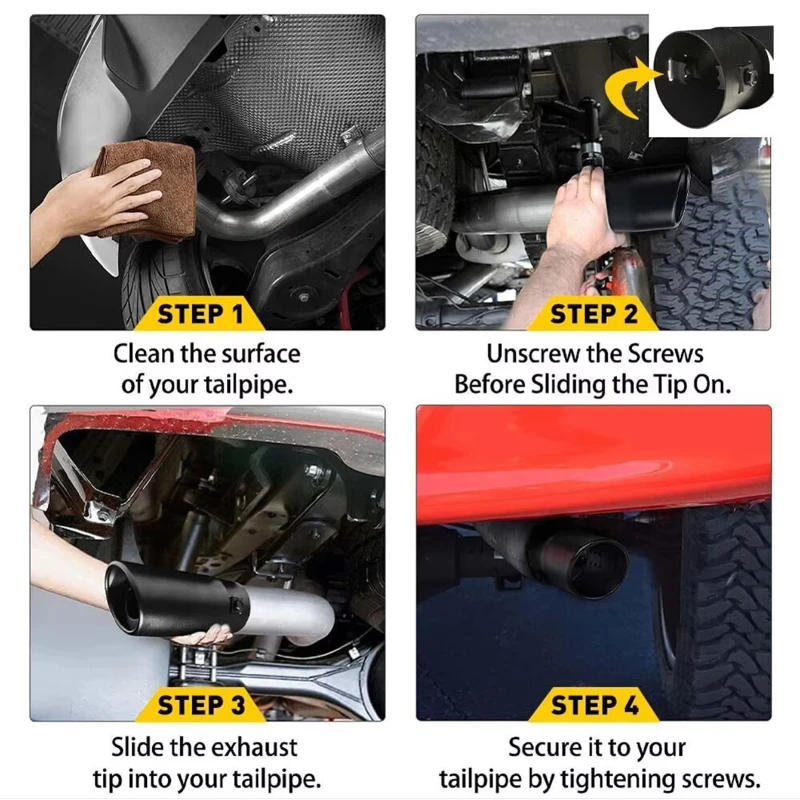 STEP 1

Clean the surface of your tailpipe.

STEP 2

Unscrew the Screws Before Sliding the Tip On.

STEP 3

Slide the exhaust tip into your tailpipe.

STEP 4

Secure it to your tailpipe by tightening screws.