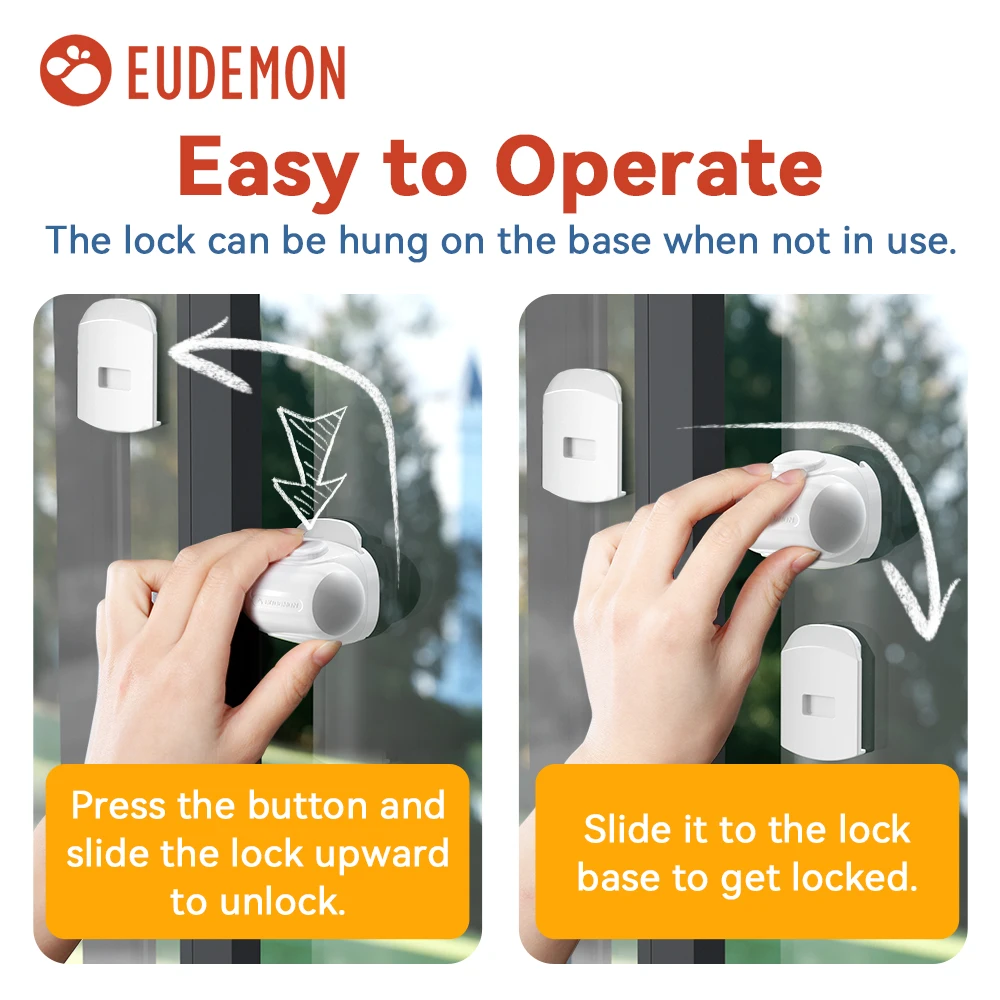 EUDEMON

Easy to Operate

The lock can be hung on the base when not in use.

Press the button and slide the lock upward to unlock.

Slide it to the lock base to get locked.