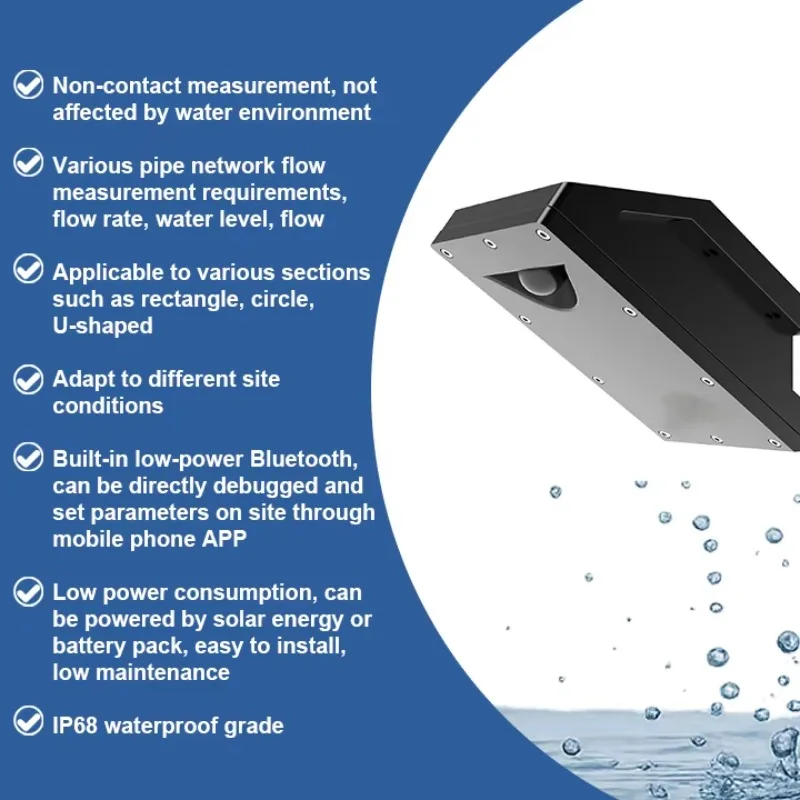 Non-contact measurement, not affected by water environment

Various pipe network flow measurement requirements, flow rate, water level, flow

Applicable to various sections such as rectangle, circle, U-shaped

Adapt to different site conditions

Built-in low-power Bluetooth, can be directly debugged and set parameters on site through mobile phone APP

Low power consumption, can be powered by solar energy or battery pack, easy to install, low maintenance

IP68 waterproof grade