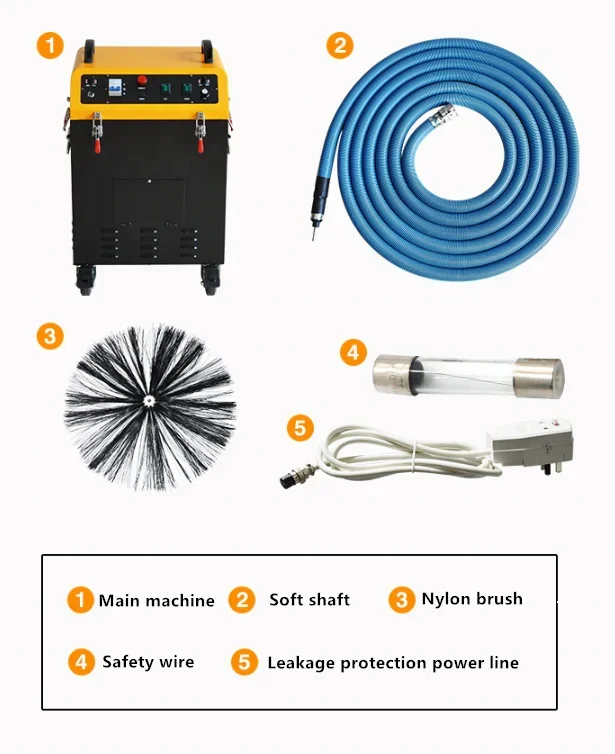 1

2

3

4

5

1 Main machine 2 Soft shaft 3 Nylon brush

4 Safety wire 5 Leakage protection power line