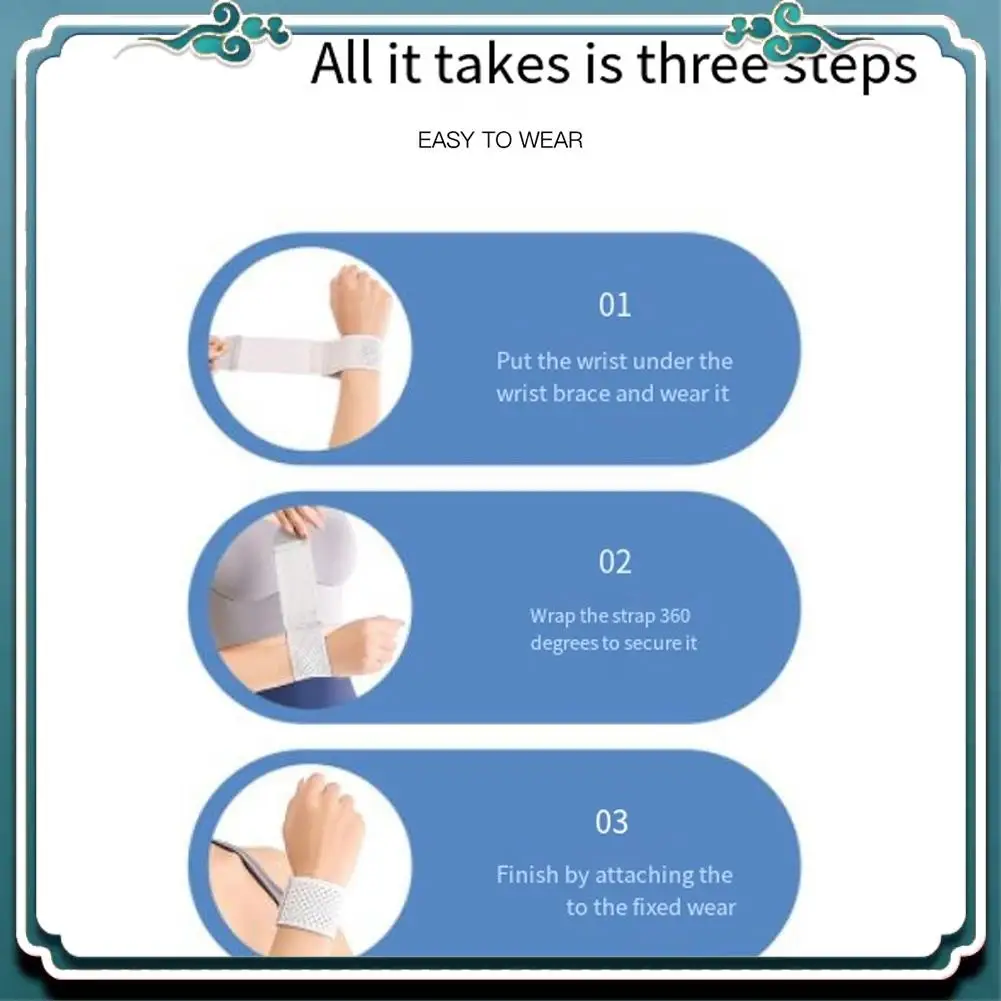 All it takes is three steps

EASY TO WEAR

01

Put the wrist under the wrist brace and wear it

02

Wrap the strap 360 degrees to secure it

03

Finish by attaching the to the fixed wear