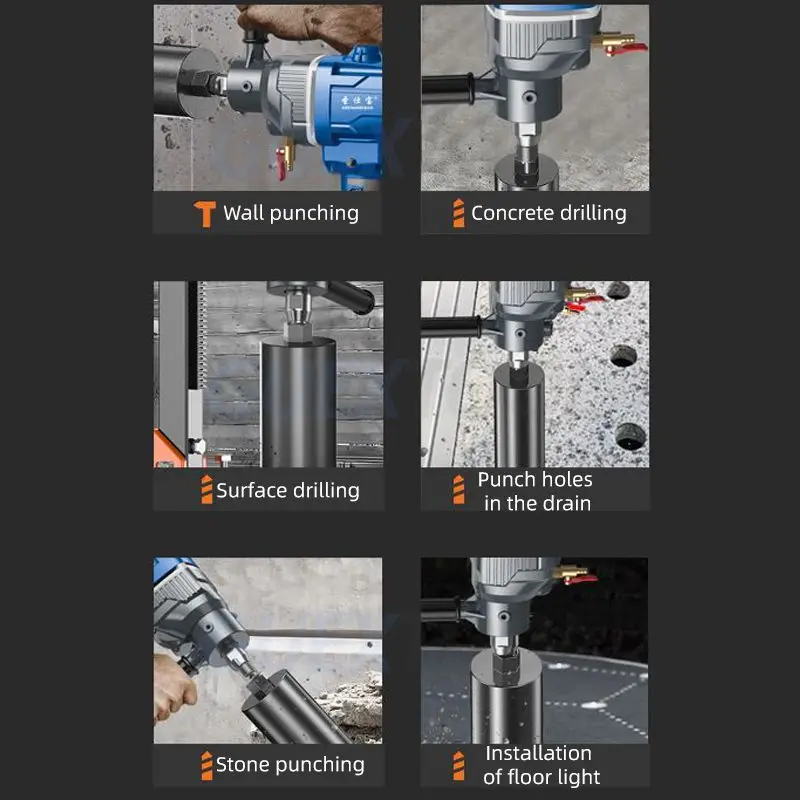 Wall punching

Concrete drilling

Surface drilling

Punch holes in the drain

Stone punching

Installation of floor light