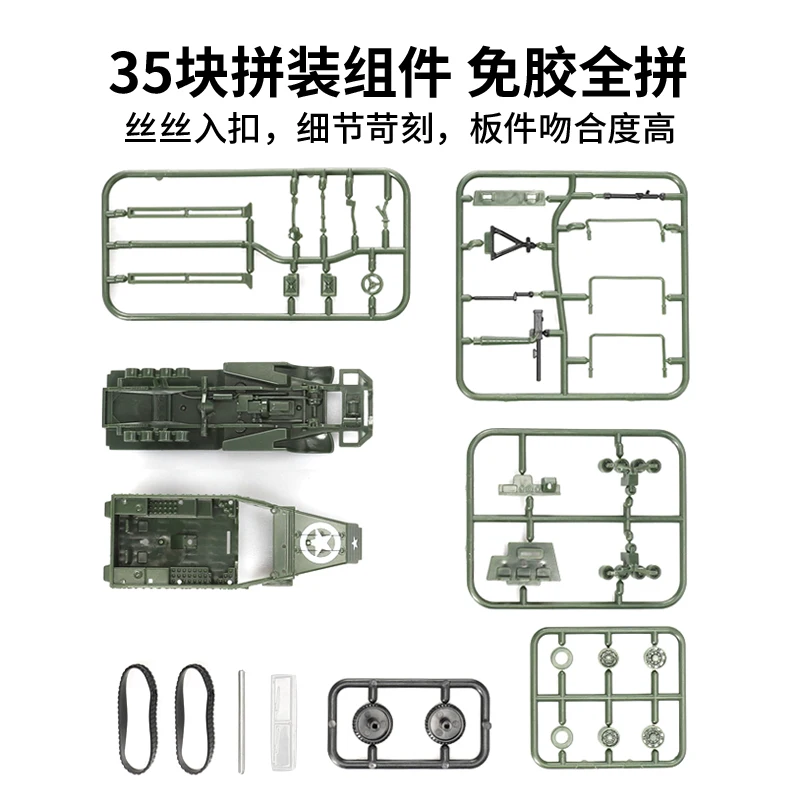 35块拼装组件 免胶全拼
丝丝入扣，细节苛刻，板件吻合度高