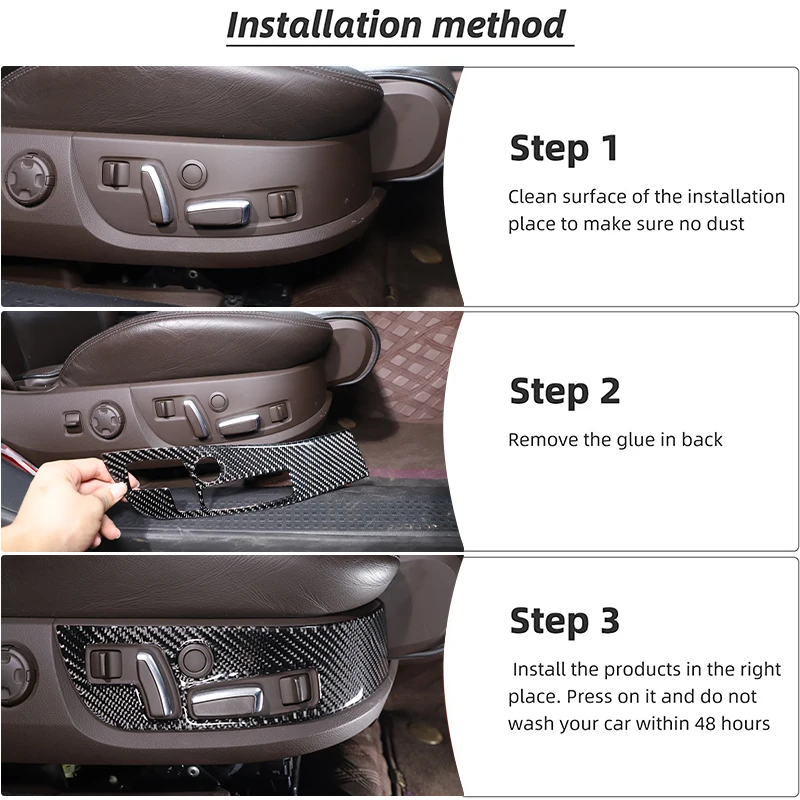 Installation method

Step 1

Clean surface of the installation place to make sure no dust

Step 2

Remove the glue in back

Step 3

Install the products in the right place. Press on it and do not wash your car within 48 hours