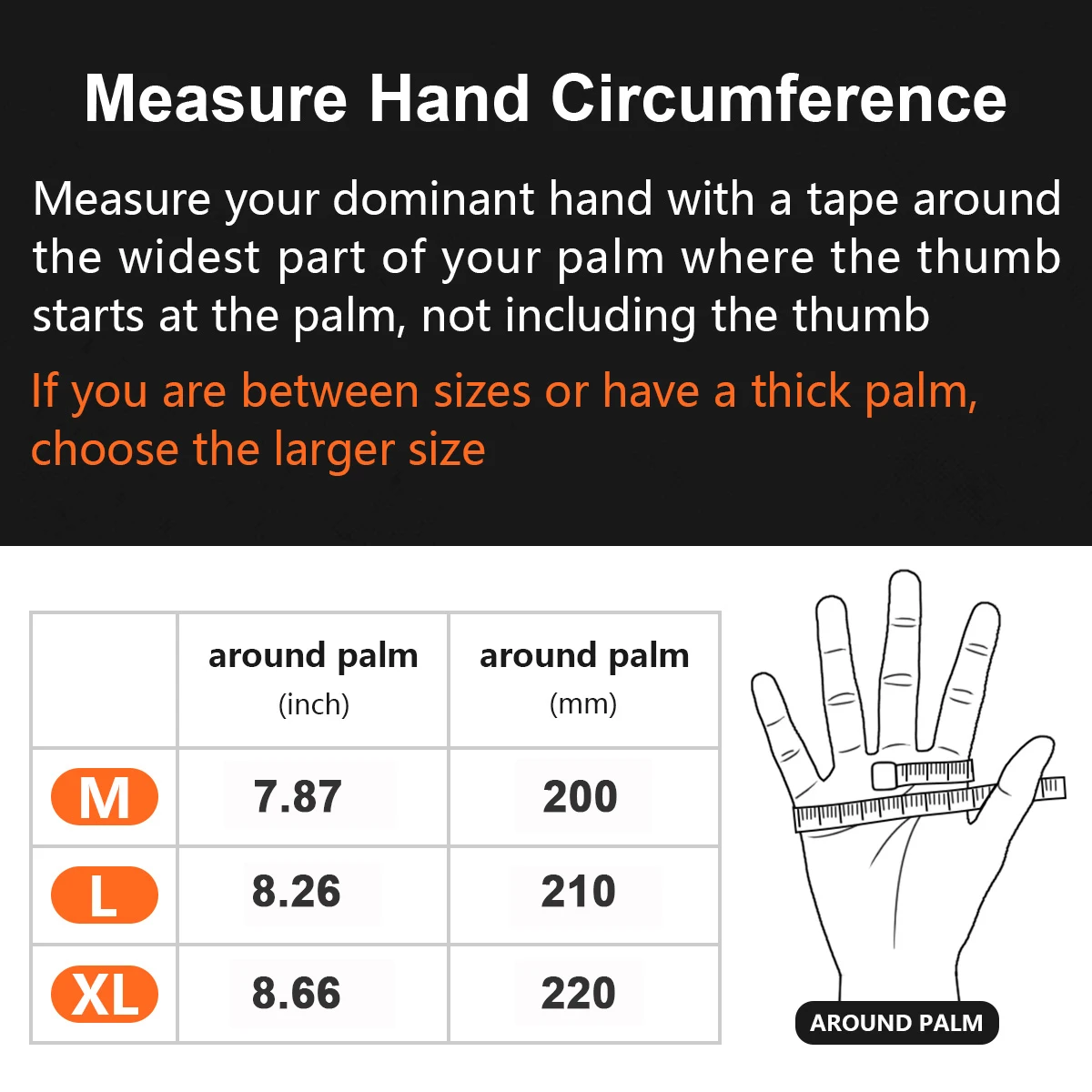 Measure Hand Circumference

Measure your dominant hand with a tape around the widest part of your palm where the thumb starts at the palm, not including the thumb

If you are between sizes or have a thick palm, choose the larger size

| | around palm (inch) | around palm (mm) |
|---|---|---|
| M | 7.87 | 200 |
| L | 8.26 | 210 |
| XL | 8.66 | 220 |

AROUND PALM