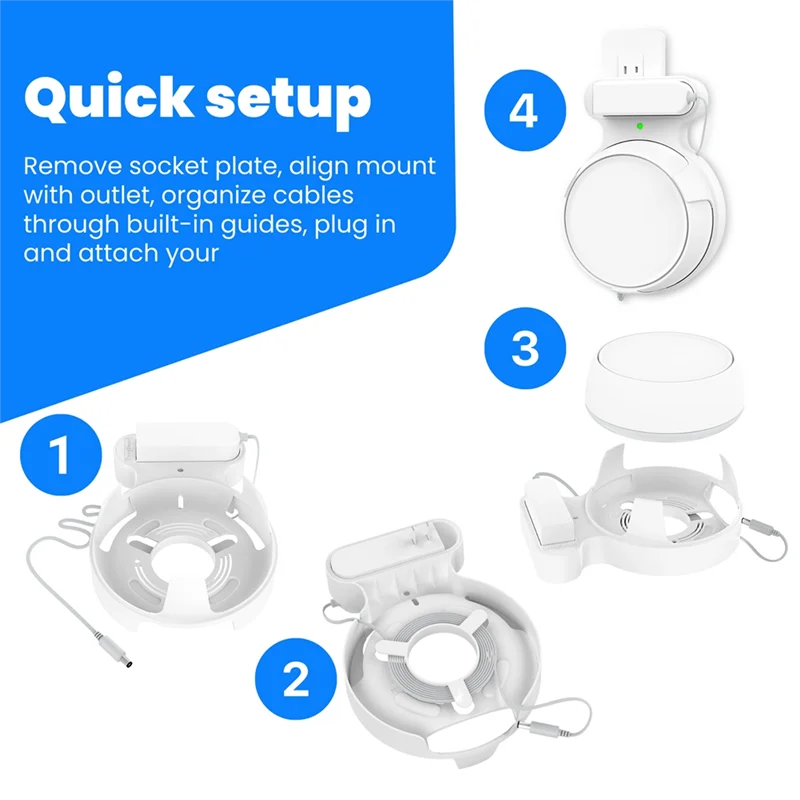 Quick setup

Remove socket plate, align mount with outlet, organize cables through built-in guides, plug in and attach your

4

3

1

2