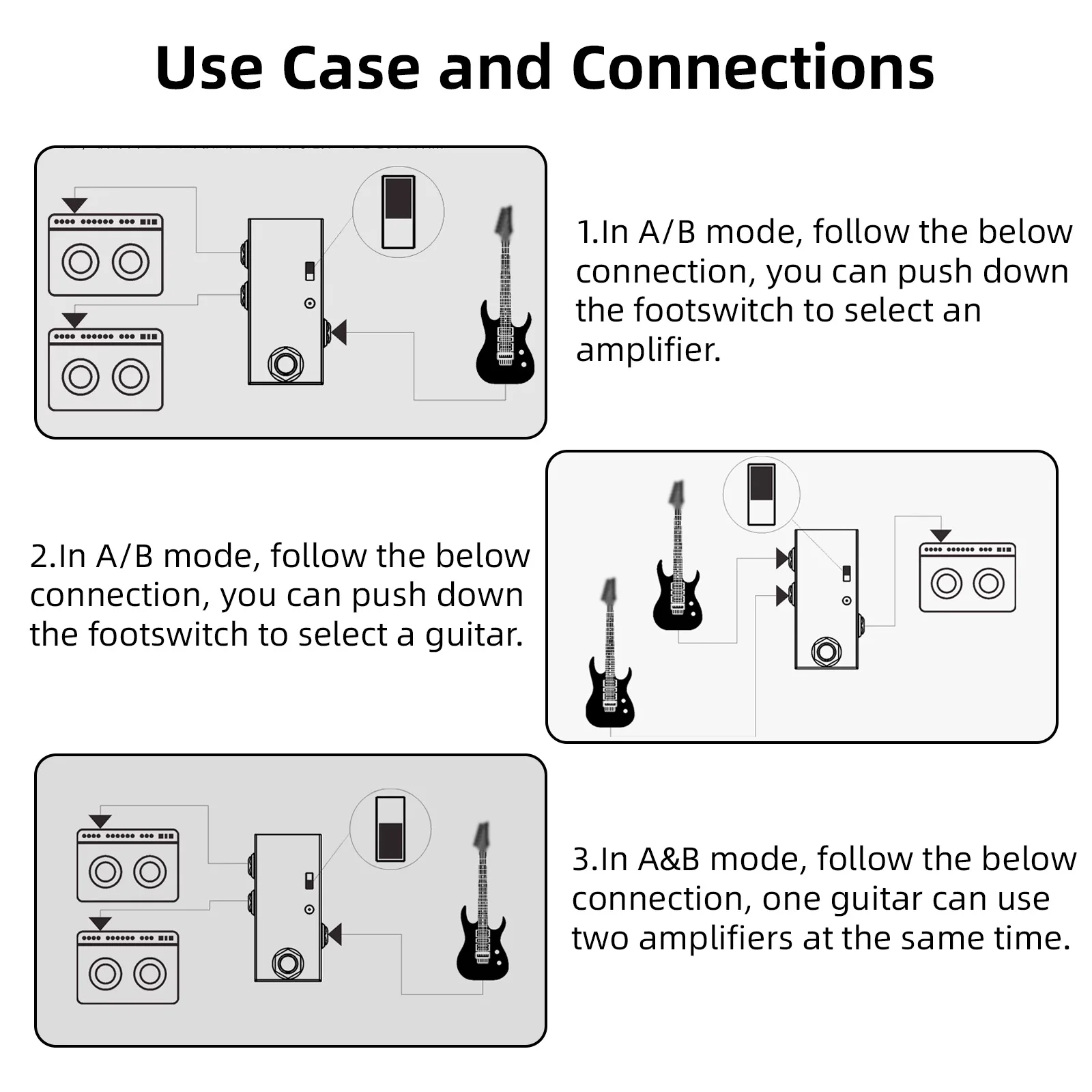 Use Case and Connections

1.In A/B mode, follow the below connection, you can push down the footswitch to select an amplifier.

2.In A/B mode, follow the below connection, you can push down the footswitch to select a guitar.

3.In A&B mode, follow the below connection, one guitar can use two amplifiers at the same time.