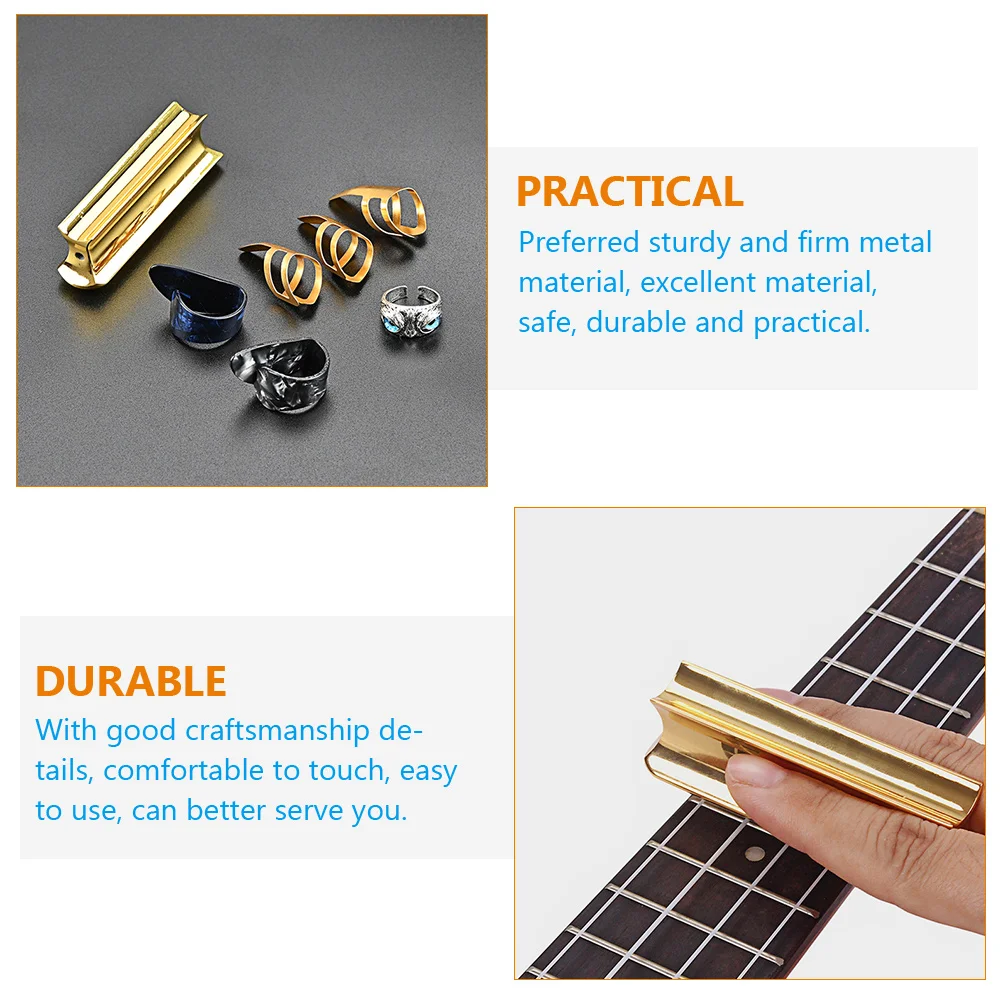 PRACTICAL
Preferred sturdy and firm metal material, excellent material, safe, durable and practical.

DURABLE
With good craftsmanship details, comfortable to touch, easy to use, can better serve you.