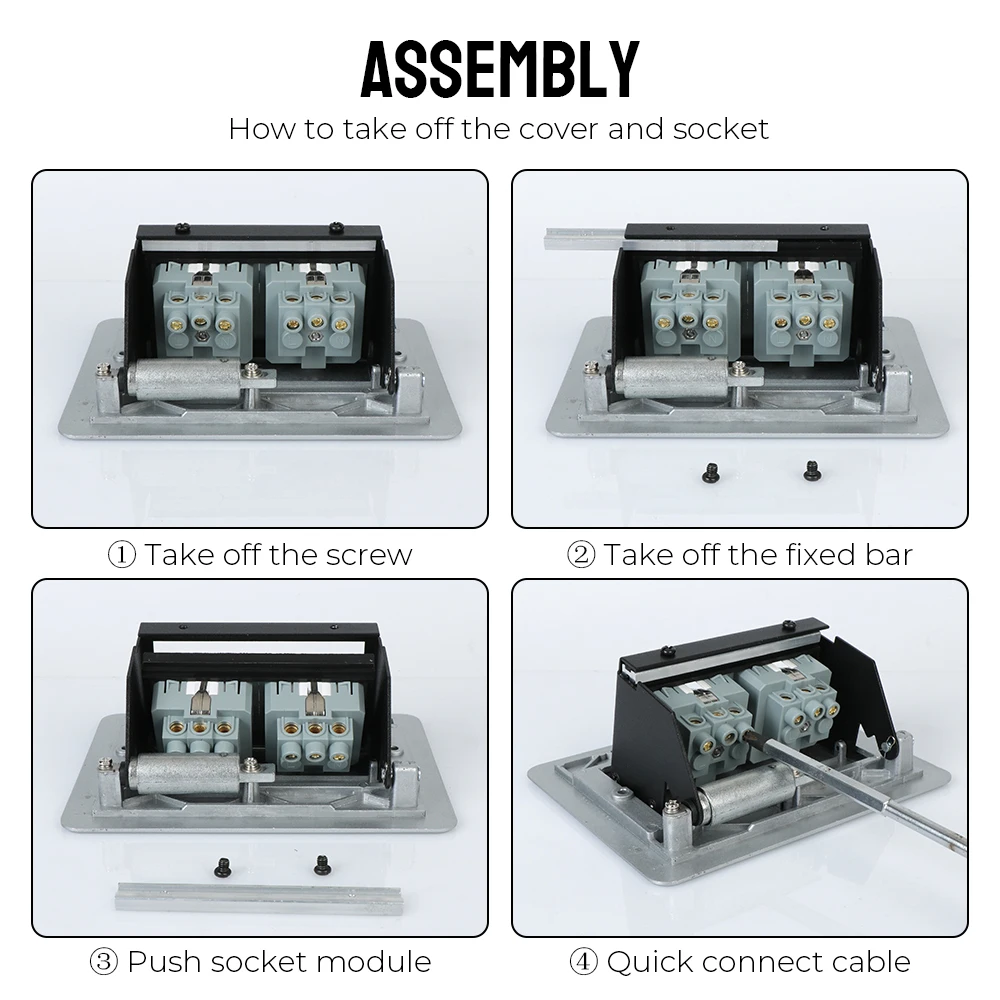 ASSEMBLY

How to take off the cover and socket

① Take off the screw

② Take off the fixed bar

③ Push socket module

④ Quick connect cable