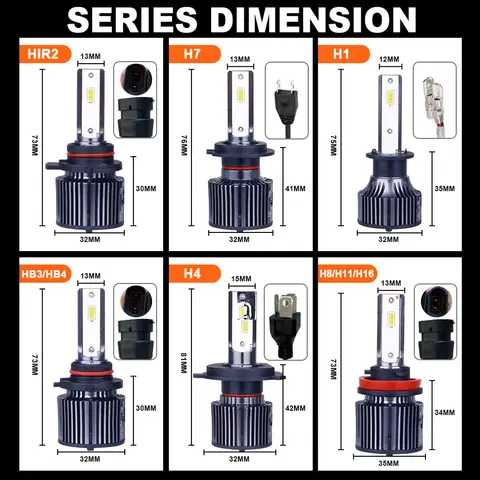 SERIES DIMENSION

HIR2
13MM
73MM
30MM
32MM

H7
13MM
76MM
41MM
32MM

H1
12MM
75MM
35MM
32MM

HB3/HB4
13MM
73MM
30MM
32MM

H4
15MM
81MM
42MM
32MM

H8/H11/H16
13MM
73MM
34MM
35MM