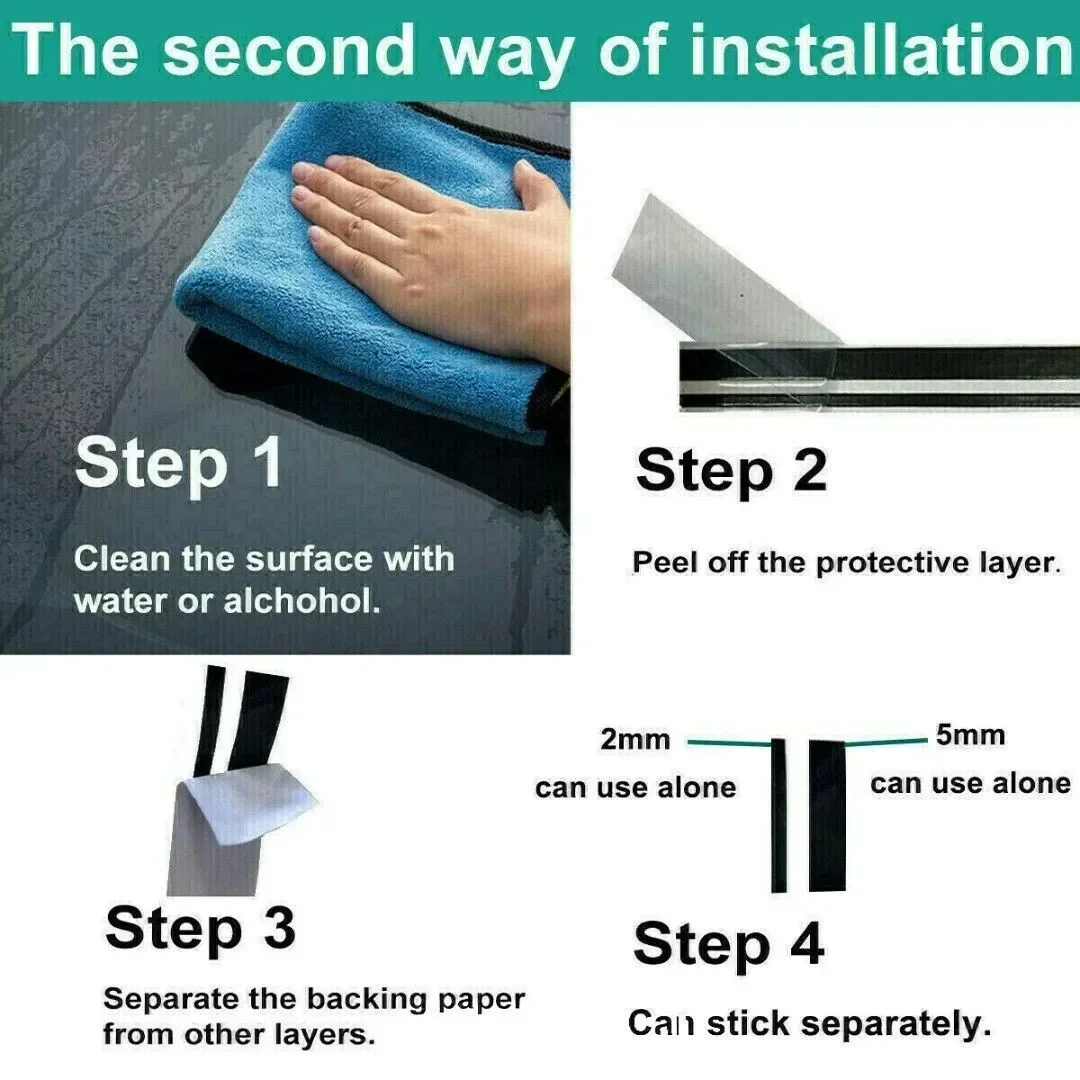 The second way of installation

Step 1

Clean the surface with water or alchohol.

Step 2

Peel off the protective layer.

Step 3

Separate the backing paper from other layers.

2mm
can use alone

5mm
can use alone

Step 4

Can stick separately.