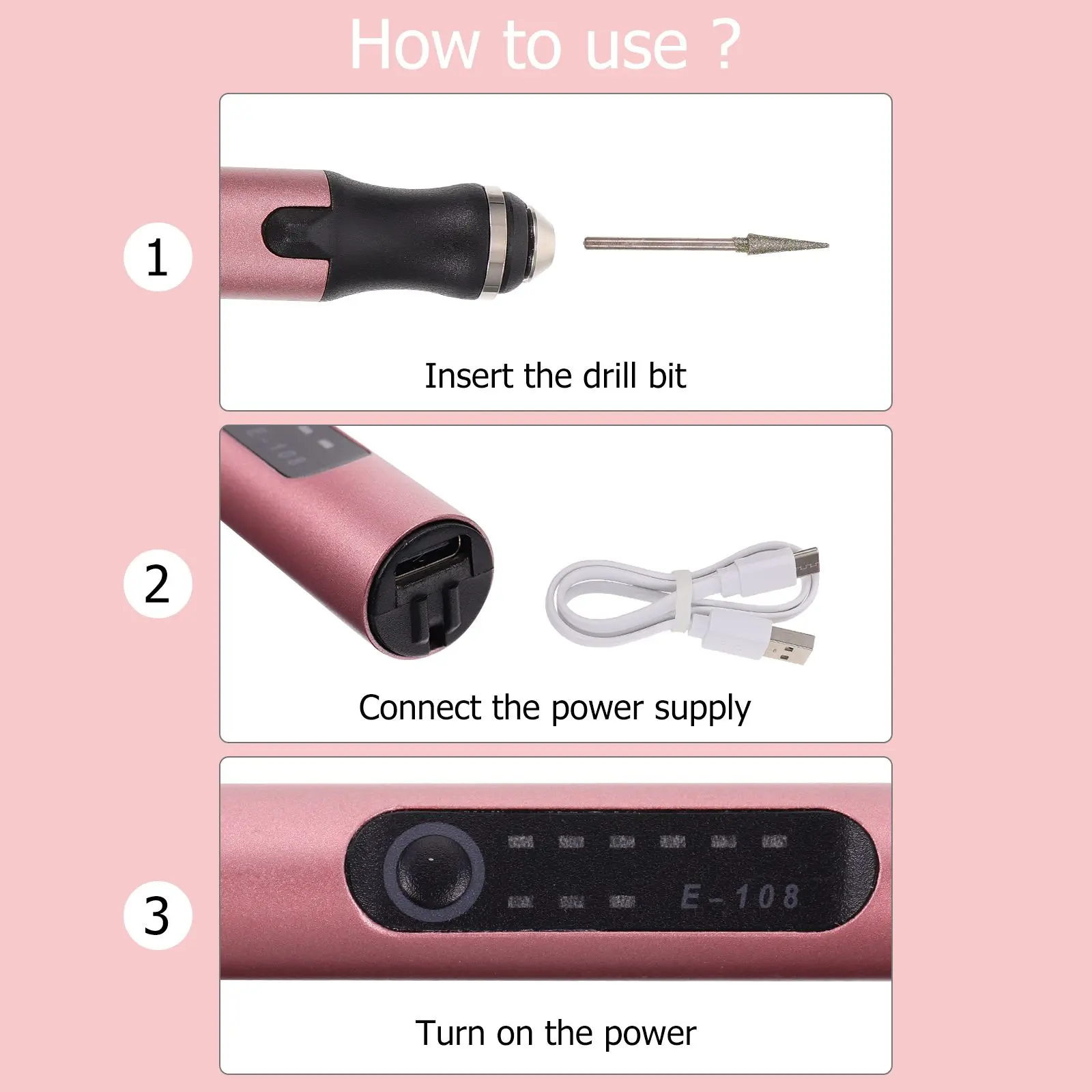 How to use ?

1

Insert the drill bit

2

E-108

Connect the power supply

3

E-108

Turn on the power