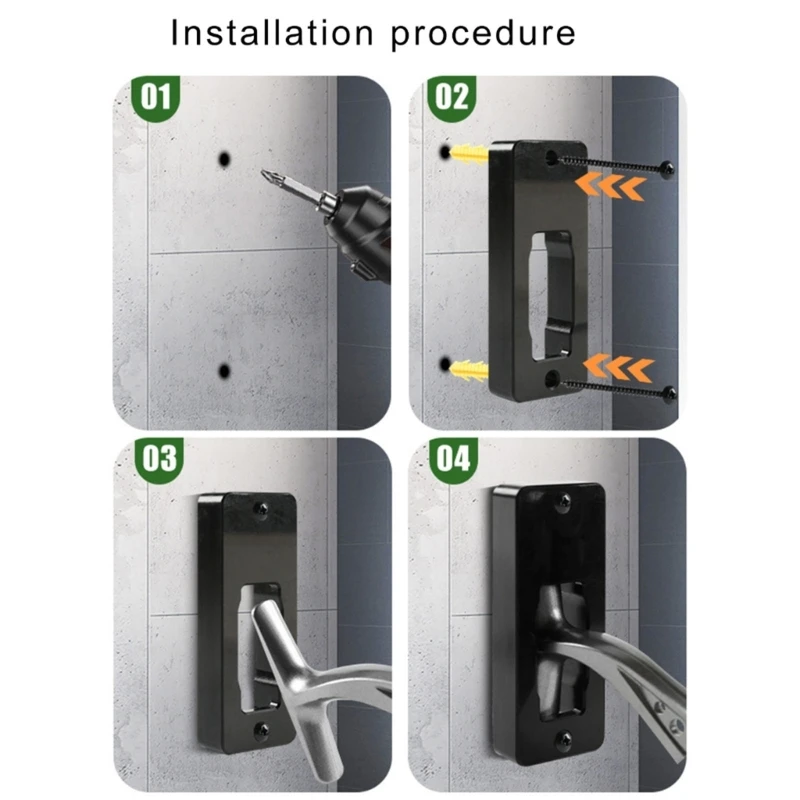 Installation procedure

01

02

03

04