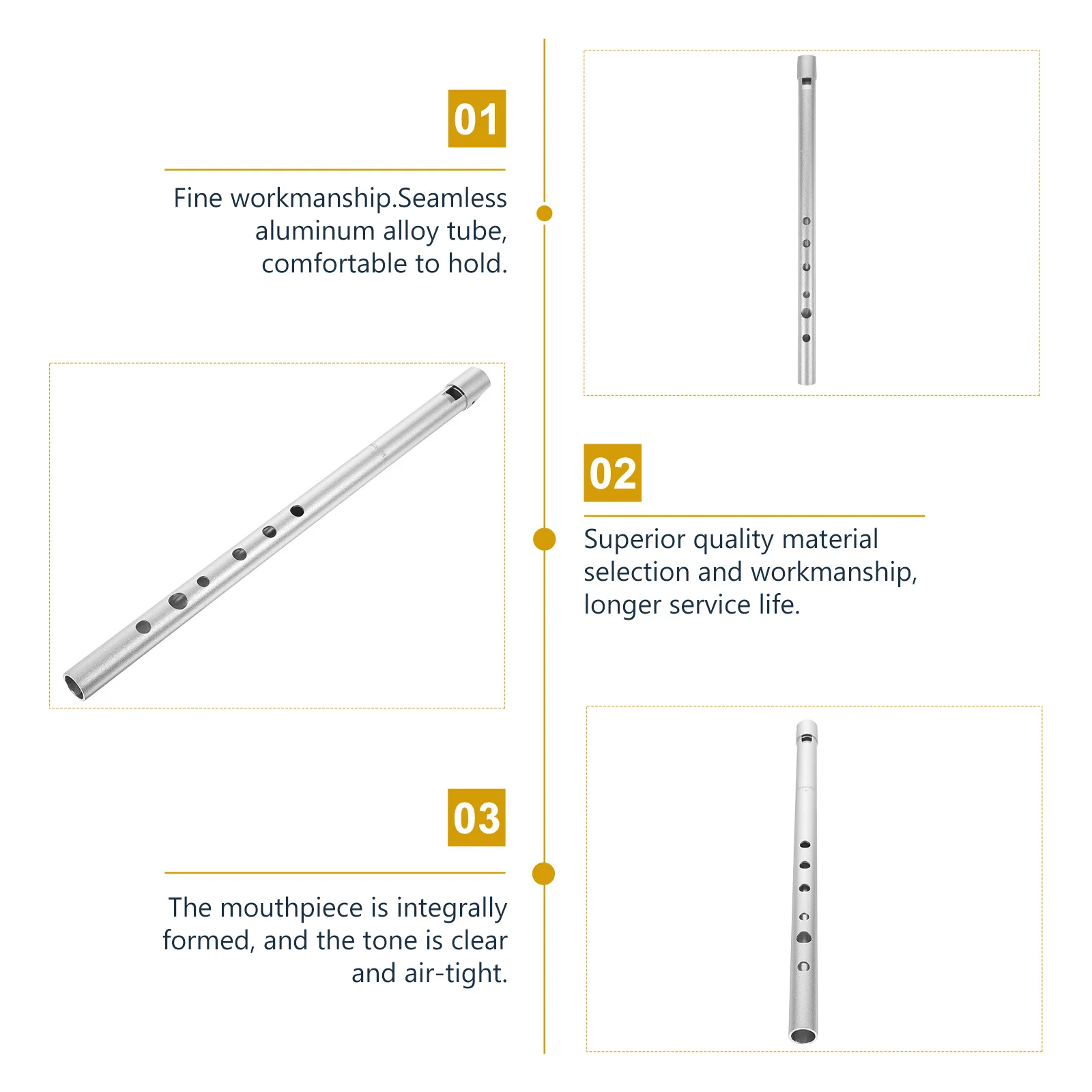 01

Fine workmanship.Seamless aluminum alloy tube, comfortable to hold.

02

Superior quality material selection and workmanship, longer service life.

03

The mouthpiece is integrally formed, and the tone is clear and air-tight.