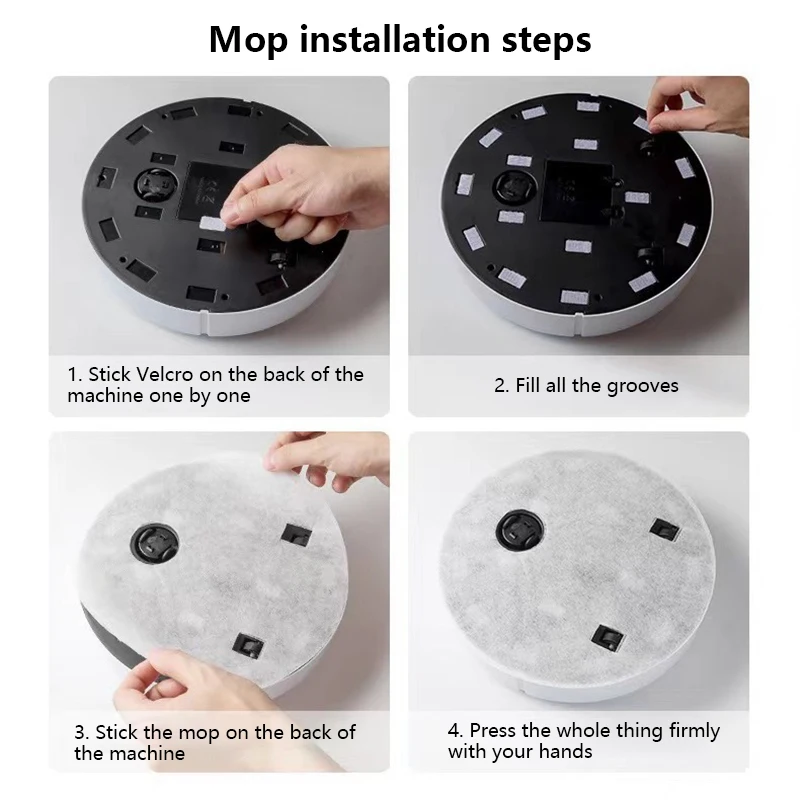 Mop installation steps

1. Stick Velcro on the back of the machine one by one

2. Fill all the grooves

3. Stick the mop on the back of the machine

4. Press the whole thing firmly with your hands