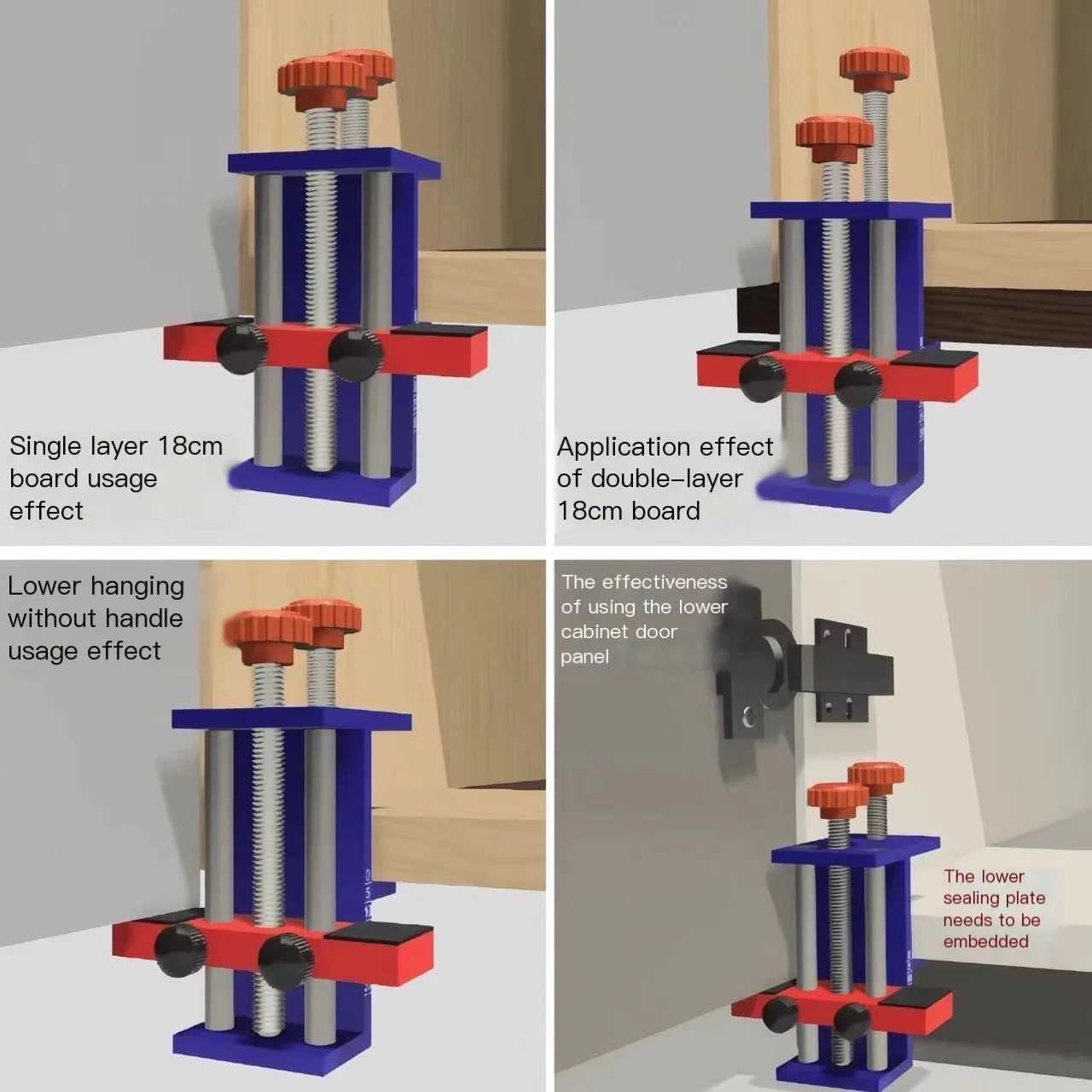 Single layer 18cm board usage effect

Application effect of double-layer 18cm board

Lower hanging without handle usage effect

The effectiveness of using the lower cabinet door panel

The lower sealing plate needs to be embedded