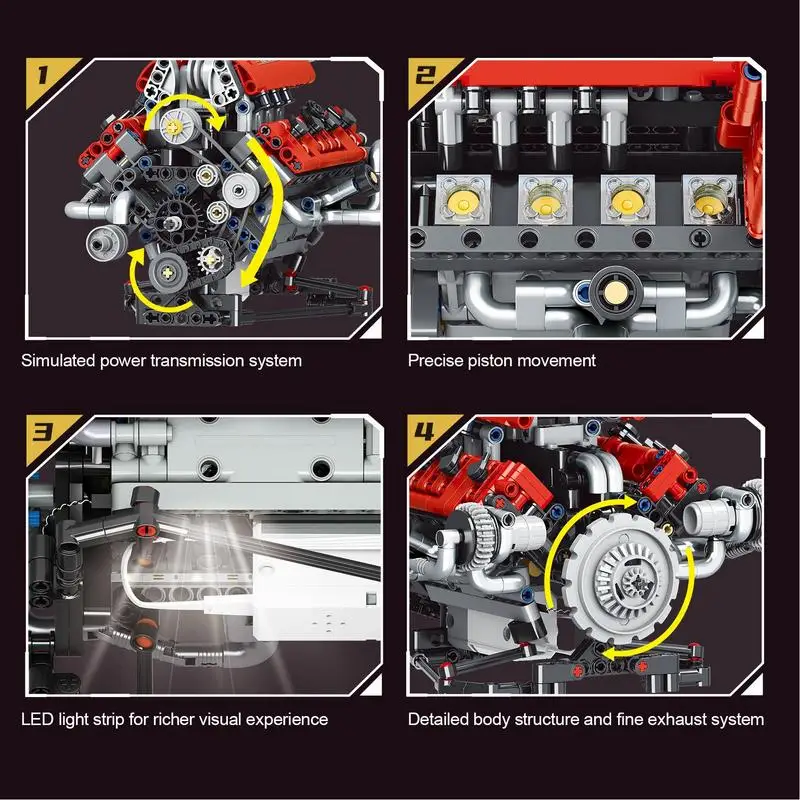 1

Simulated power transmission system

2

Precise piston movement

3

LED light strip for richer visual experience

4

Detailed body structure and fine exhaust system