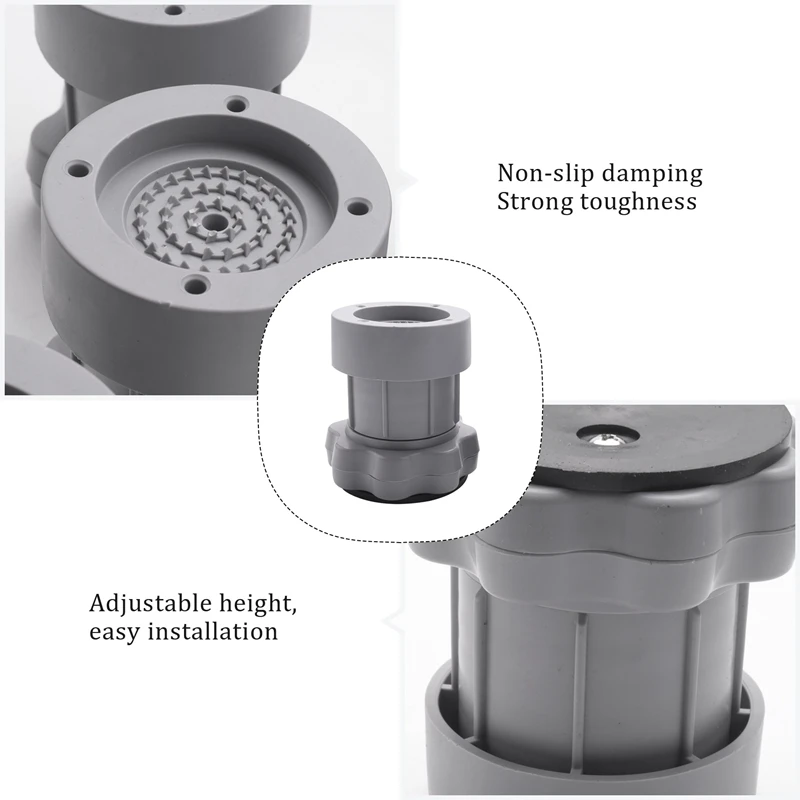 Non-slip damping
Strong toughness

Adjustable height,
easy installation